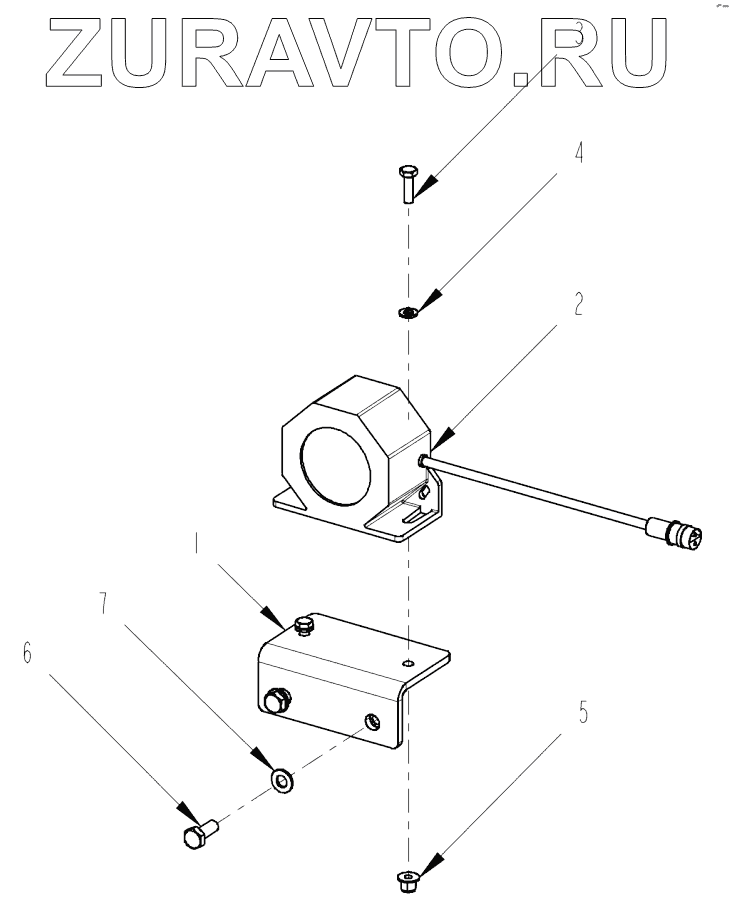 ZURAVTO.RU

3

4

2

1

7

6

5