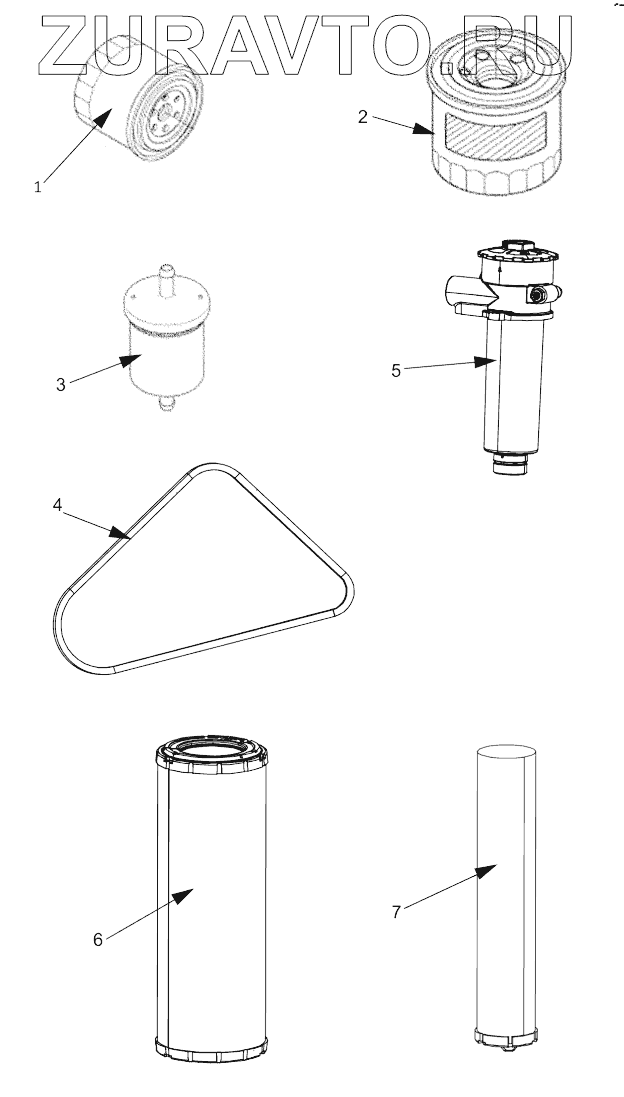 ZURAVTO.RU

1

2

3

5

4

6

7