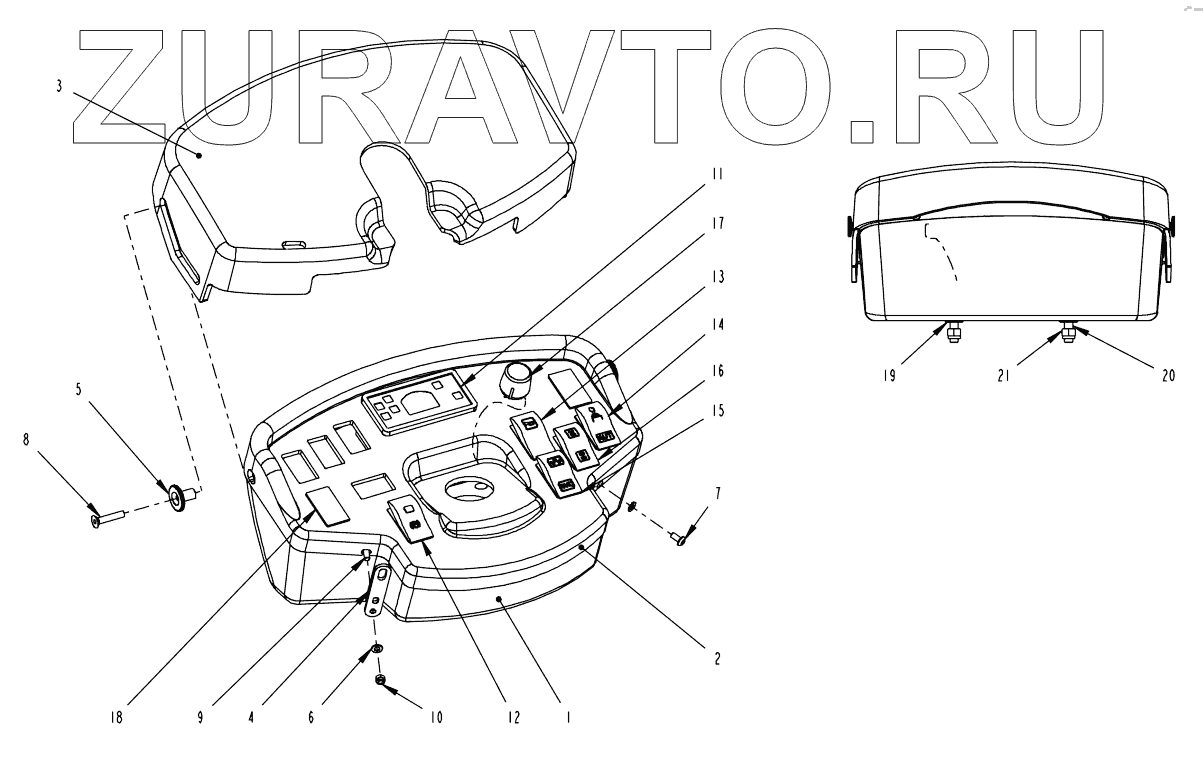 ZURAVTO.RU

3
11
17
13
14
16
15
5
8
7
19
21
20
2
18
9
4
6
10
12
1