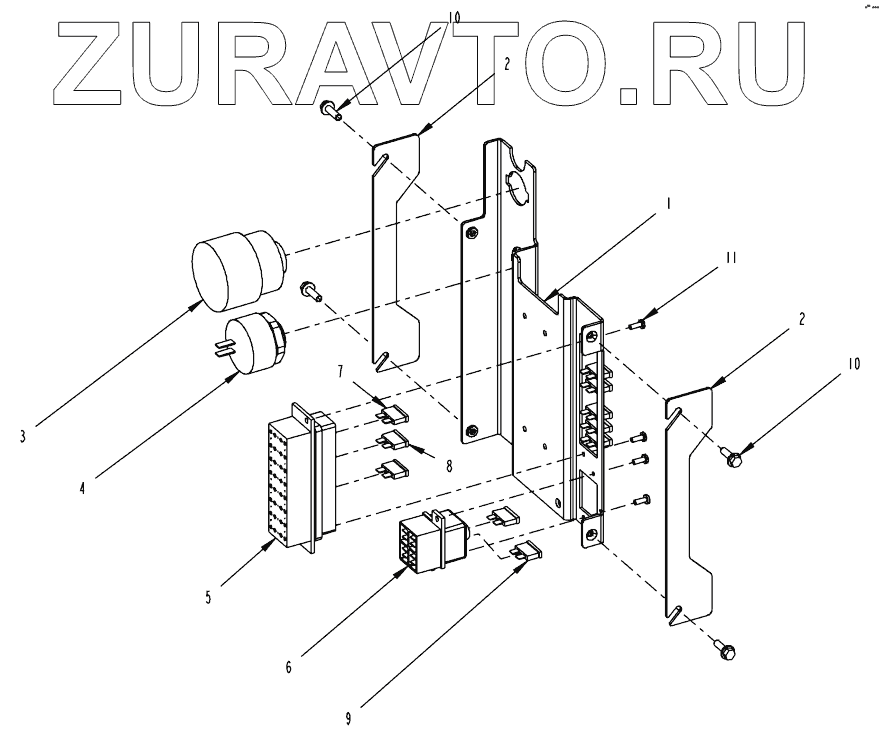 ZURAVTO.RU

10
2
1
11
2
10
3
4
7
8
5
6
9