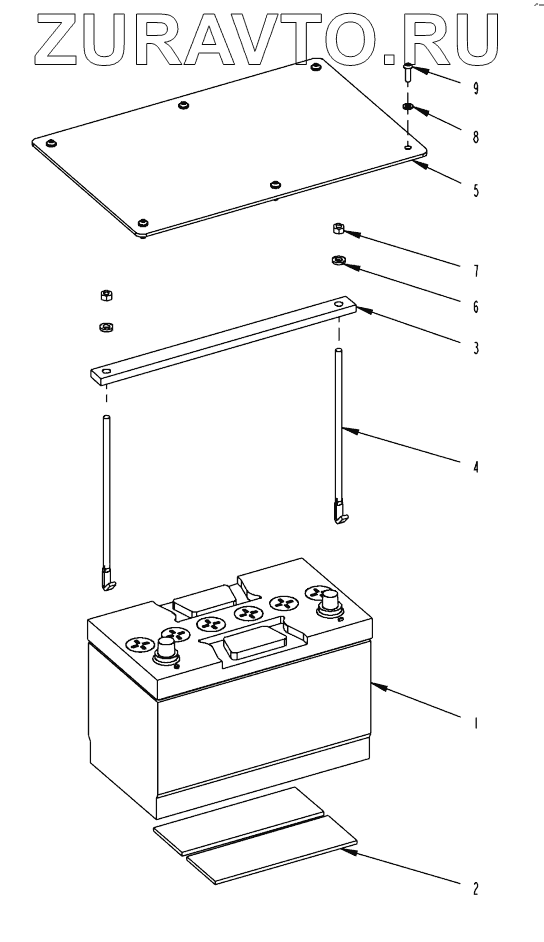 ZURAVTO.RU

9
8
5
7
6
3
4
1
2