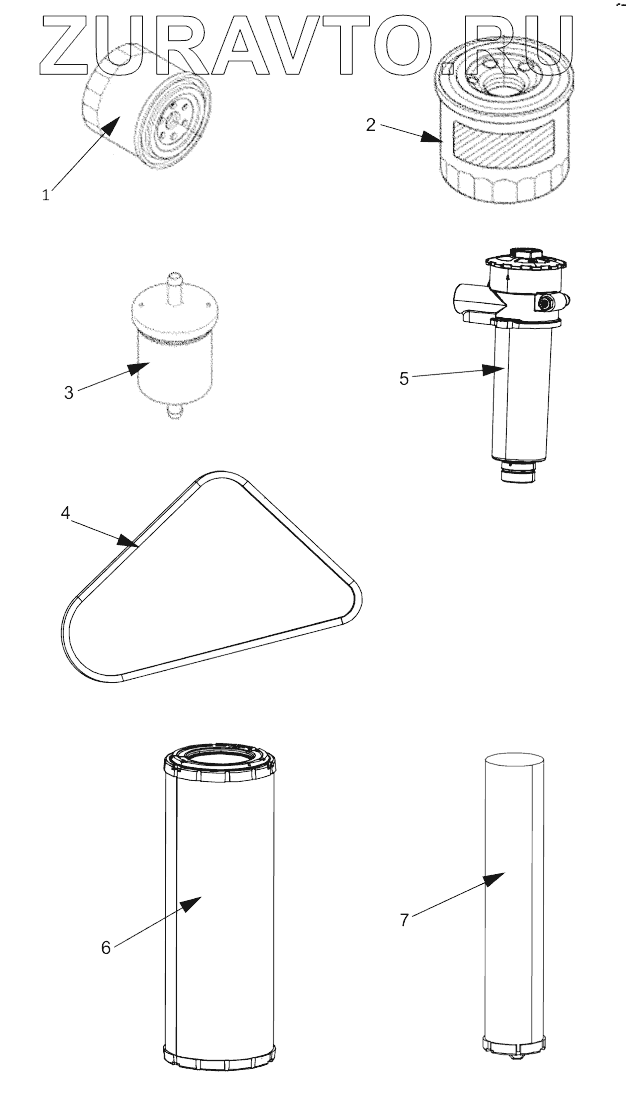 ZURAVTO.RU

1

2

3

5

4

6

7