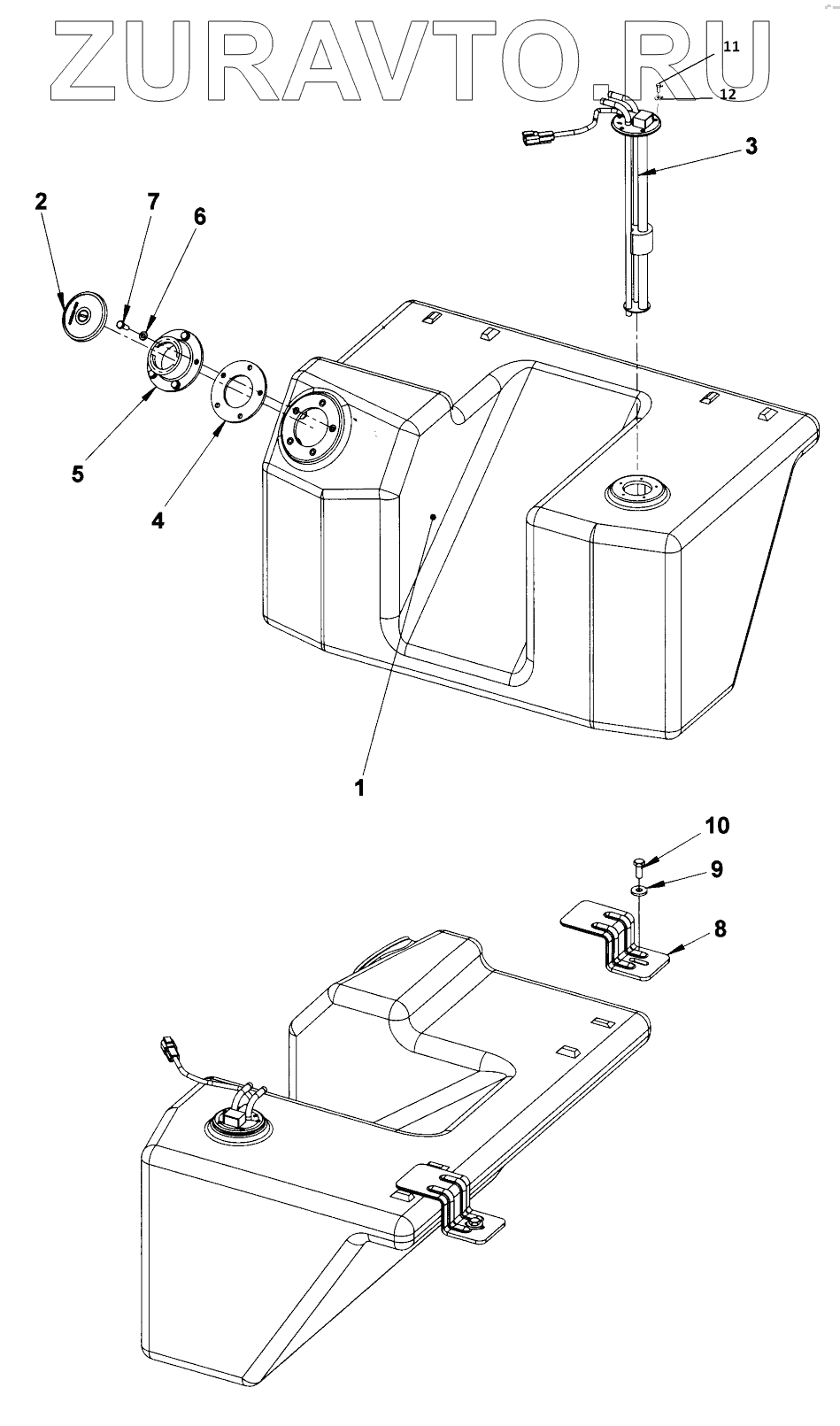 ZURAVTO.RU

11
12
3
2
7
6
5
4
1
10
9
8