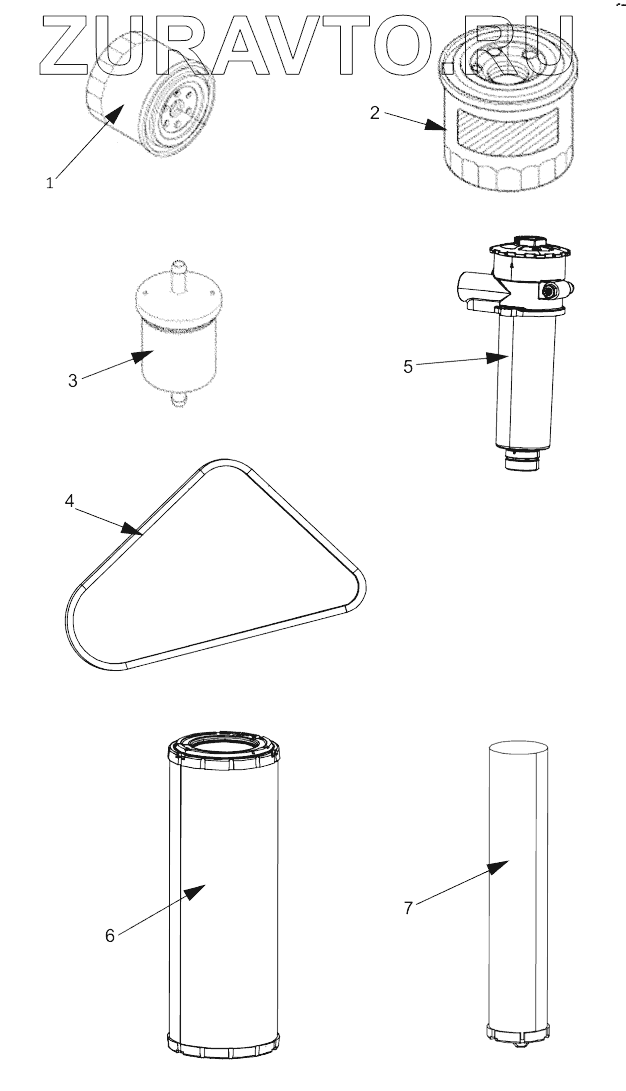 ZURAVTO.RU

1

2

3

5

4

6

7