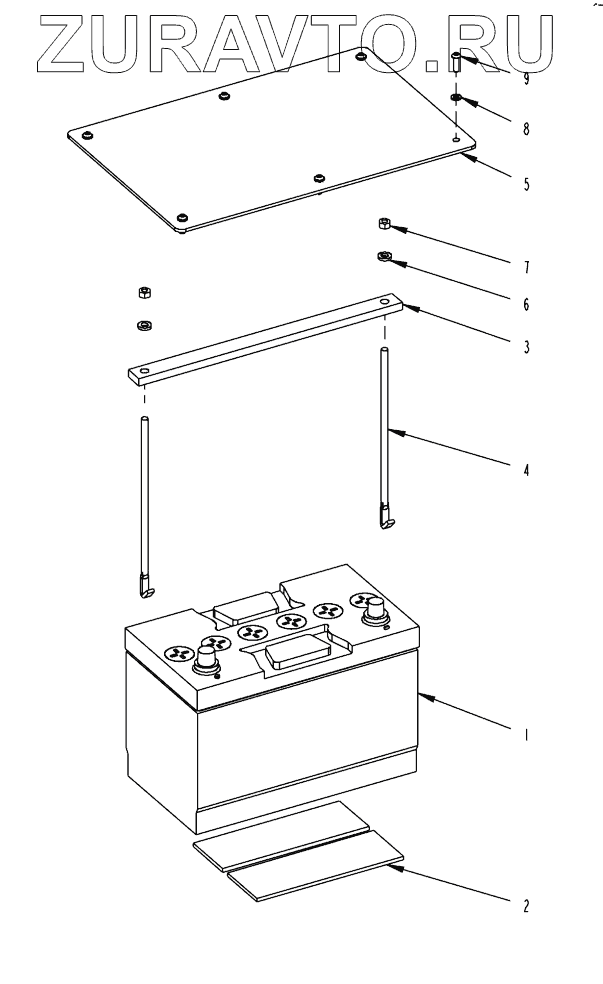 ZURAVTO.RU

9
8
5
7
6
3
4
1
2