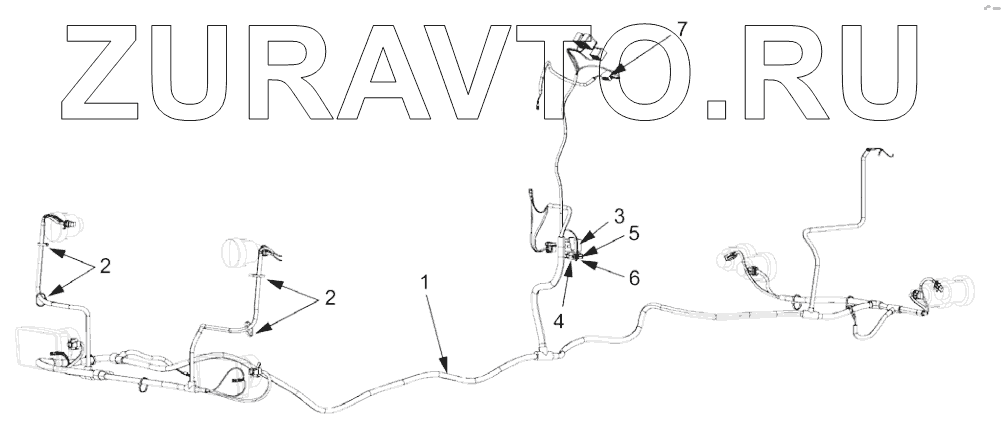 ZURAVTO.RU

7

3
5
6
4

2

2

1