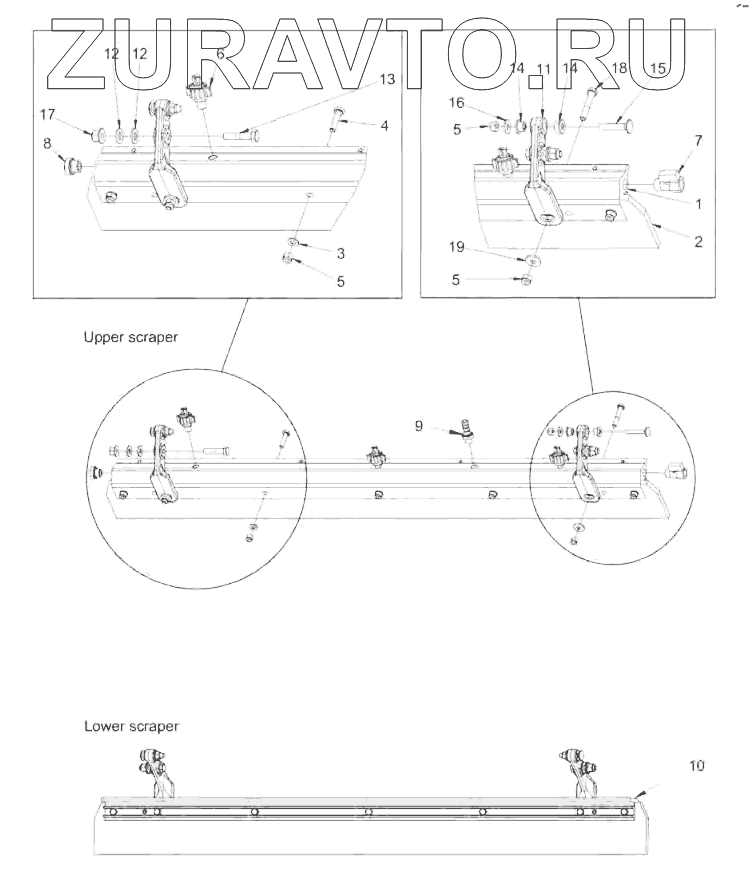 ZURAVTO.RU

12 12 6
13
17
4
8
3
5

14 11 14 18 15
16
5
7
1
2
19
5

Upper scraper

9

Lower scraper

10