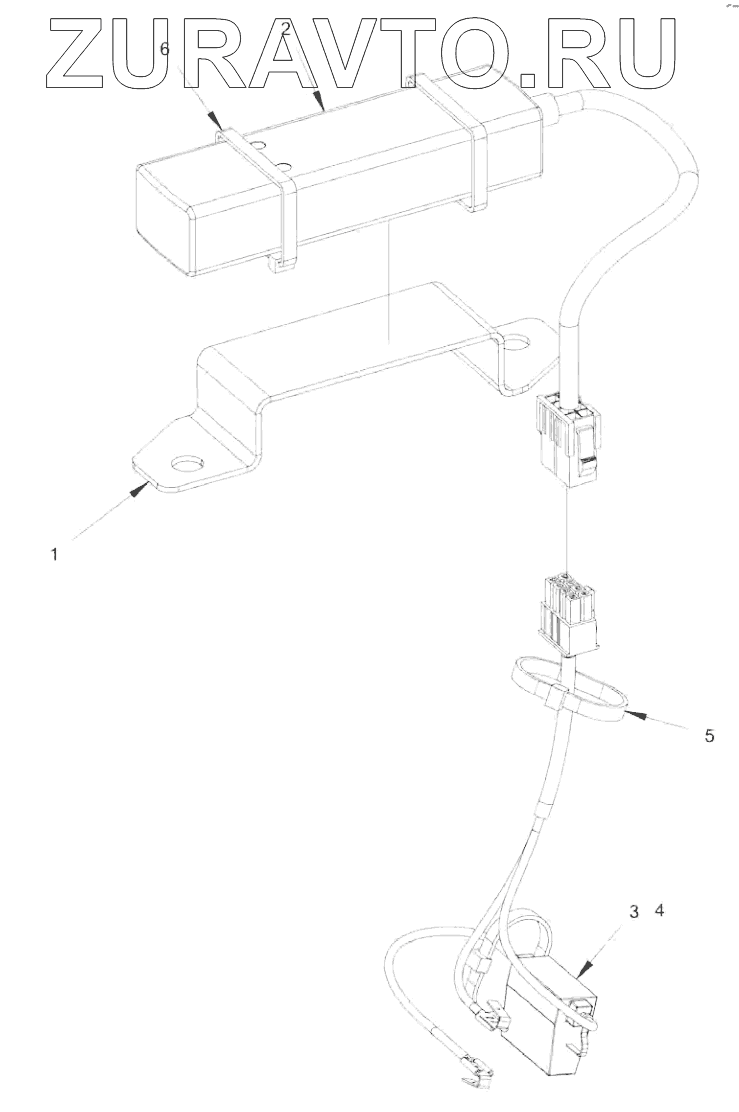 ZURAVTO.RU

6
2
1
5
3 4