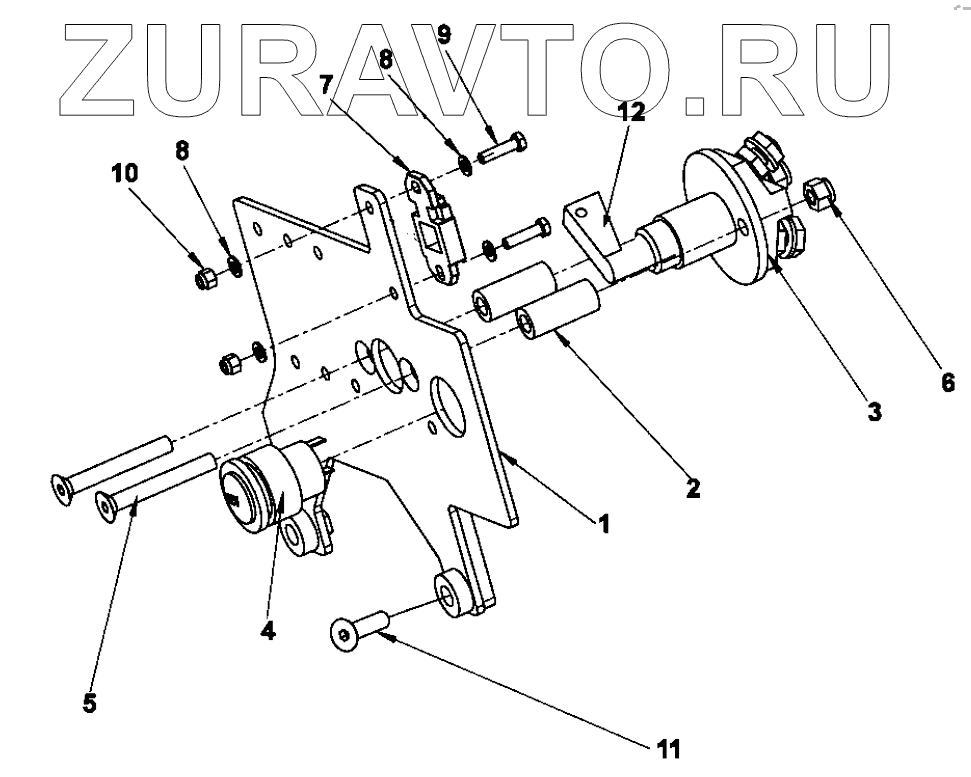 ZURAVTO.RU

9
8
7
12
10
8
6
3
2
1
4
5
11