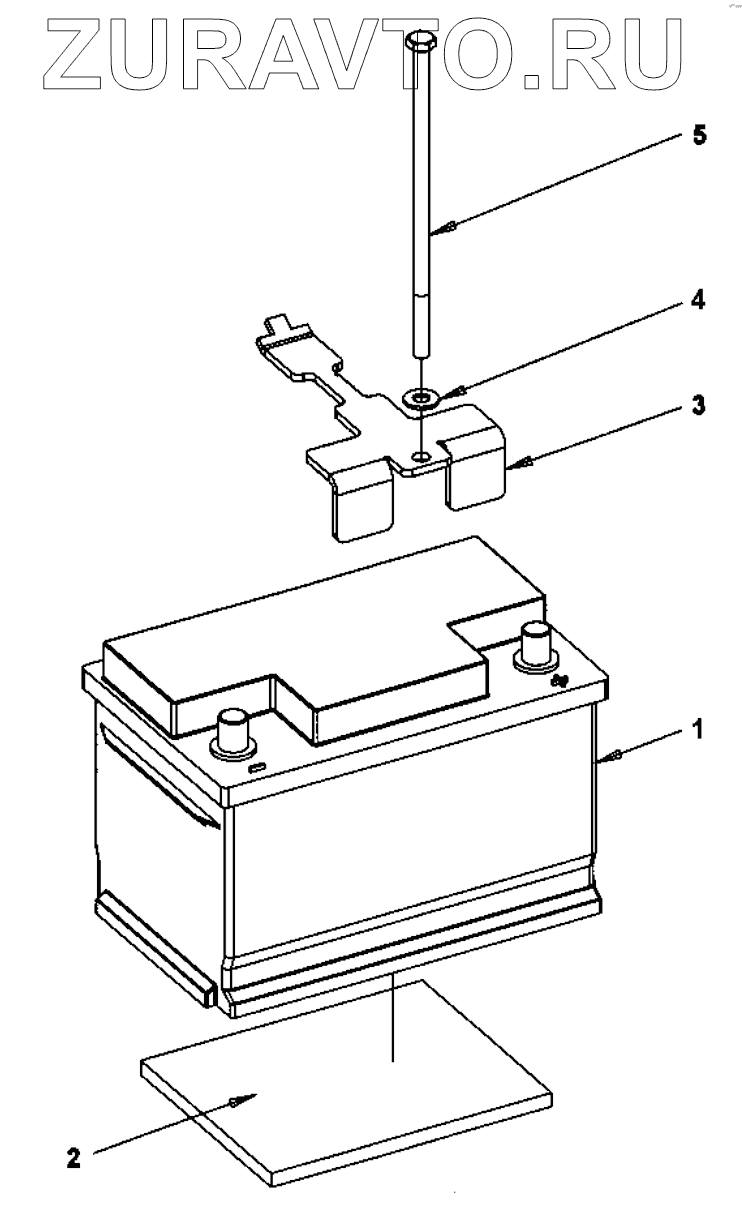 ZURAVTO.RU

5

4

3

1

2