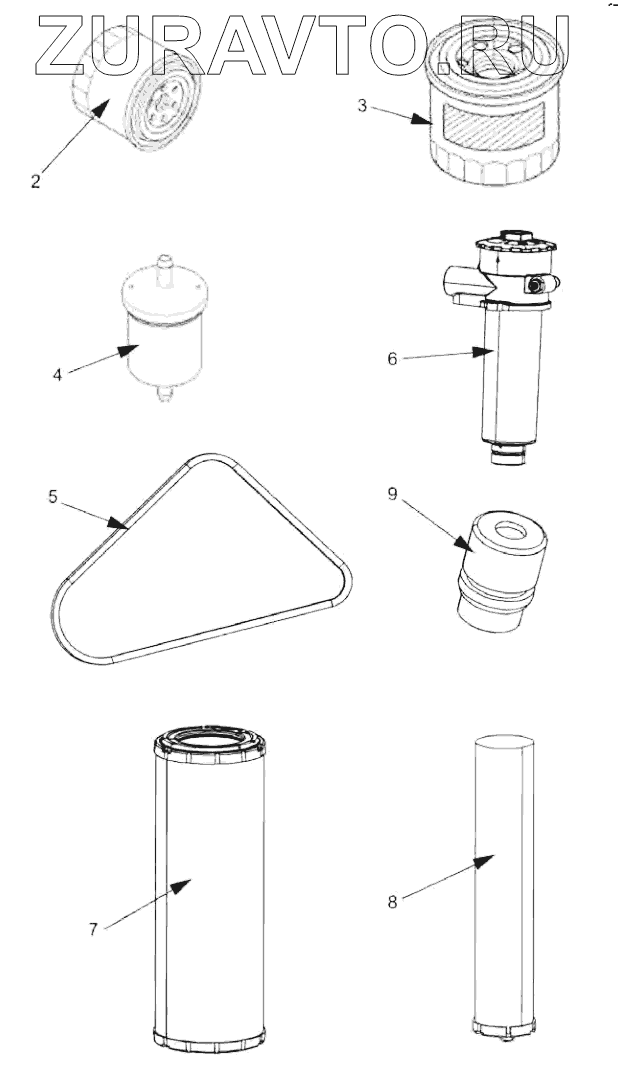 ZURAVTO.RU

2

3

4

6

5

9

7

8