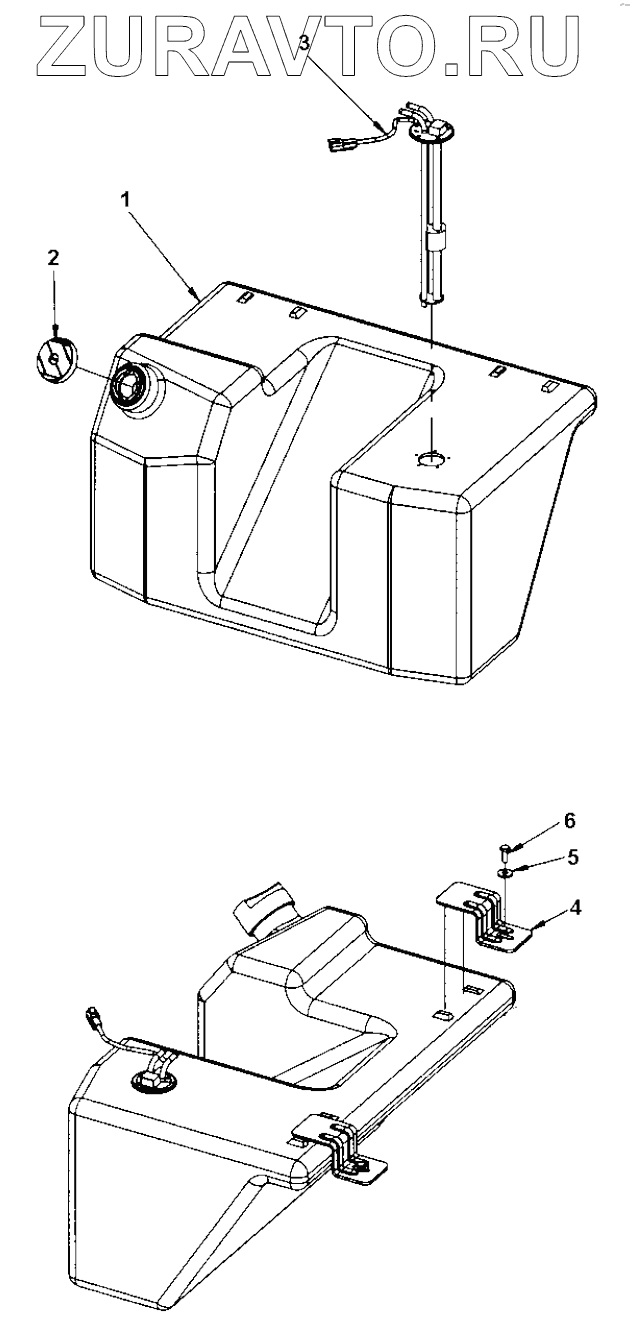 ZURAVTO.RU

3

1

2

6

5

4