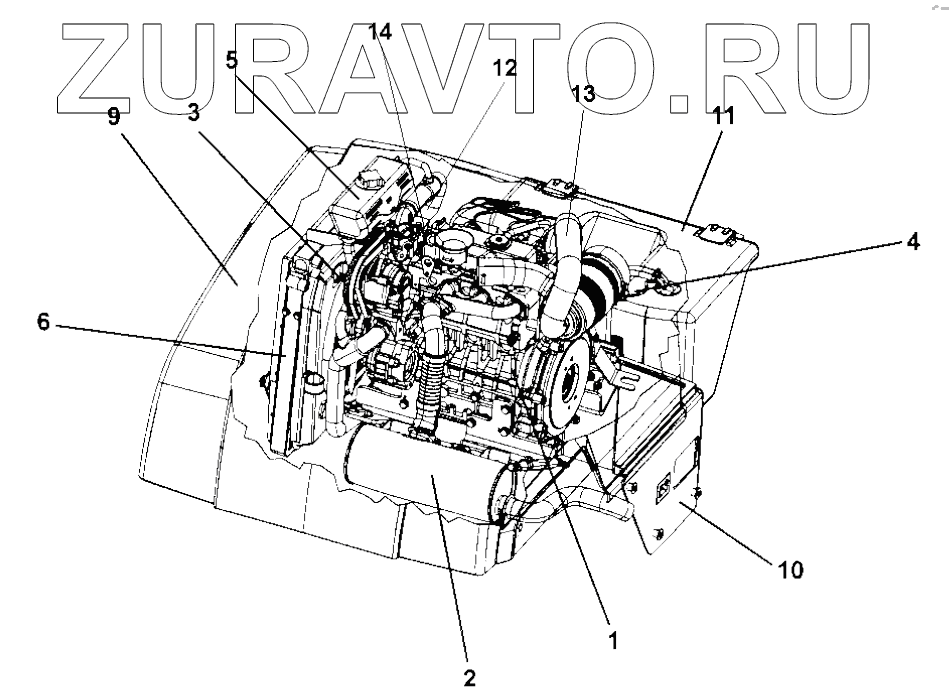 ZURAVTO.RU

14
5
12
13
9
3
11
4
6
10
1
2