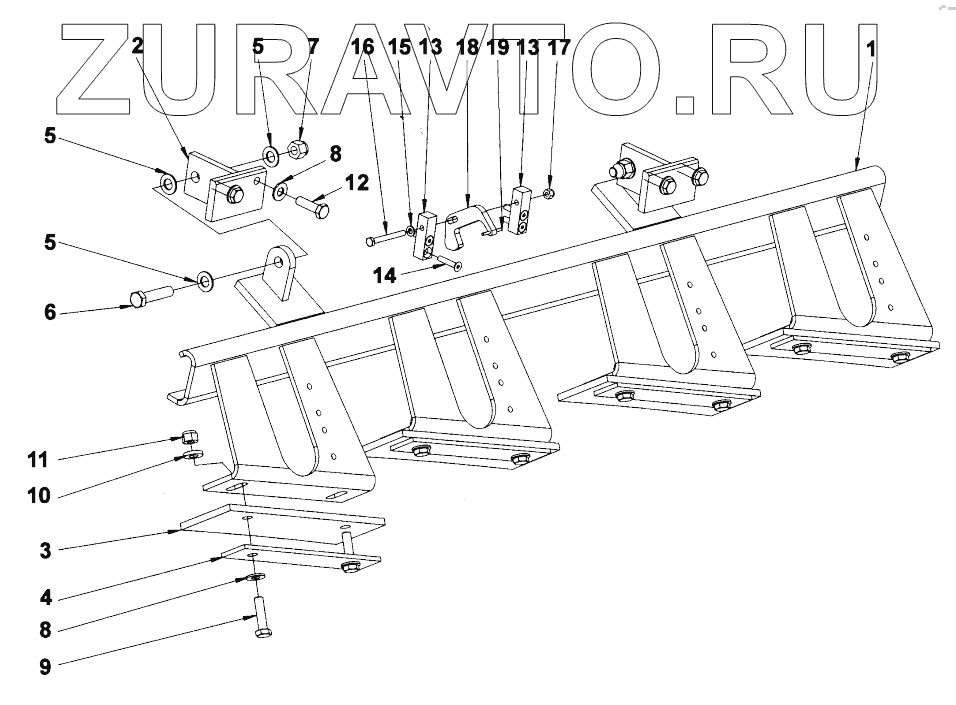 ZURAVTO.RU

2
5
7
16
15
13
18
19
13
17
1
5
8
12
5
14
6
11
10
3
4
8
9