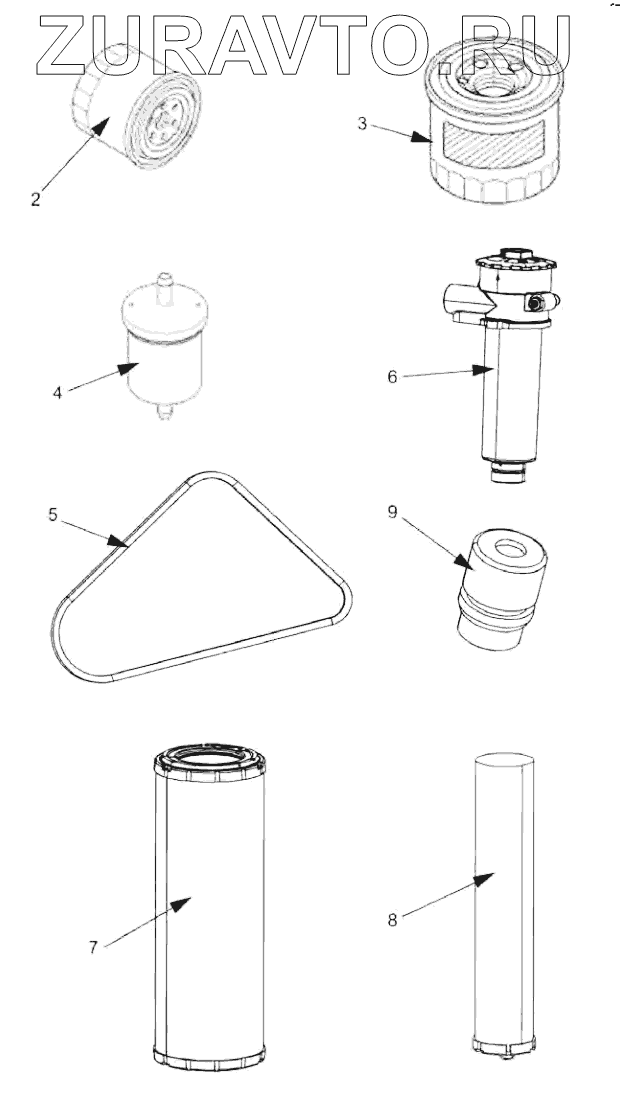 ZURAVTO.RU

2

3

4

6

5

9

7

8