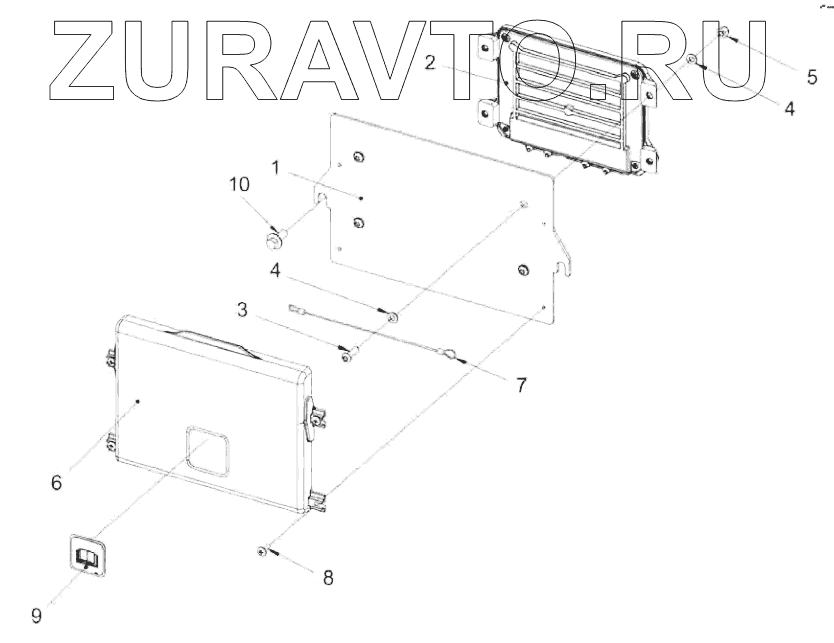 ZURAVTO.RU

2
5
4
1
10
4
3
7
6
8
9