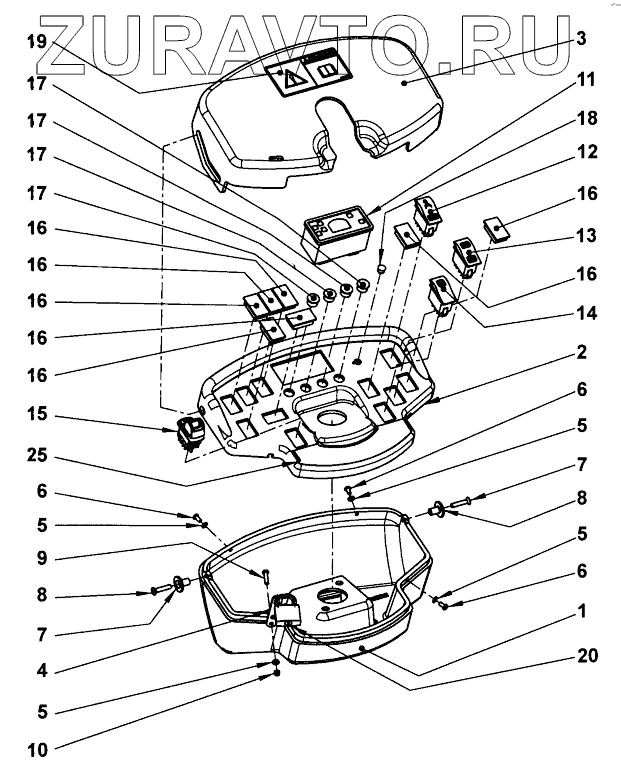 ZURAVTO.RU

19
17
17
17
17
16
16
16
16
16
15
25
6
5
9
8
7
4
5
10

3
11
18
12
16
13
16
14
2
6
5
7
8
5
6
1
20