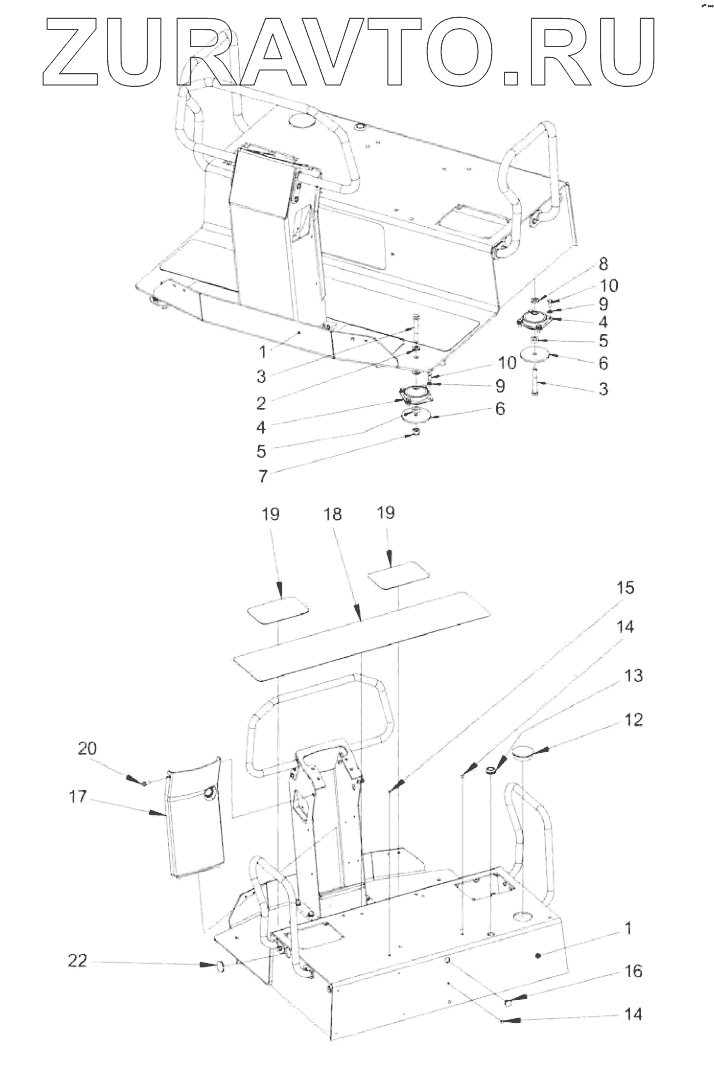 ZURAVTO.RU

8
10
9
4
5
6
3
1
3
2
10
9
4
6
5
7

19
18
19
15
14
13
12
20
17
1
22
16
14