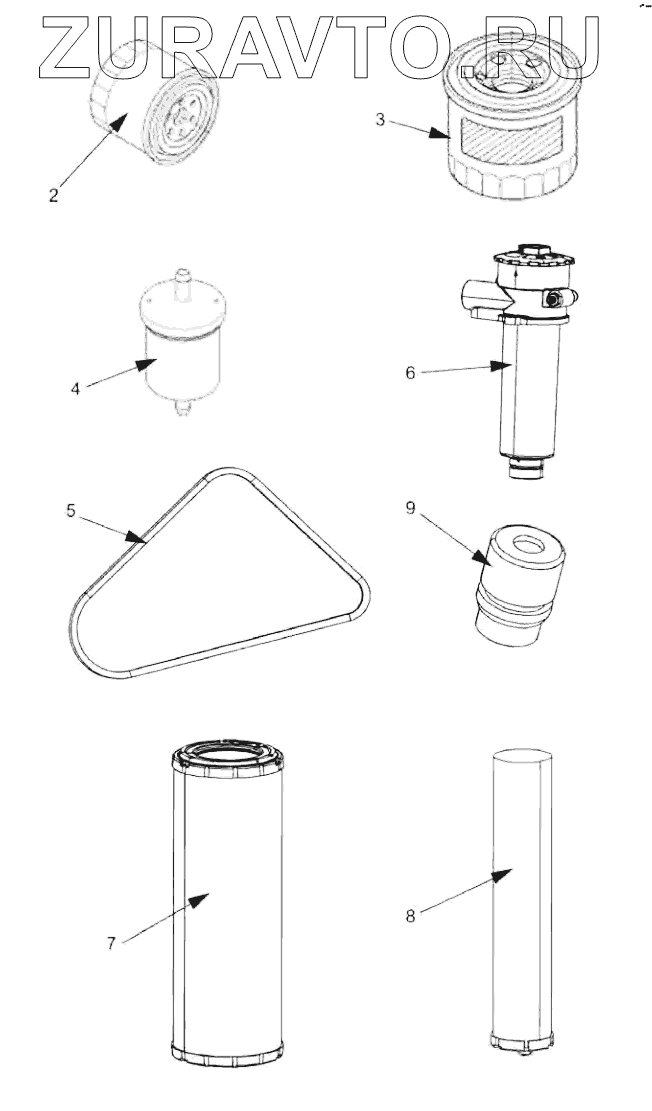 ZURAVTO.RU

2

3

4

6

5

9

7

8