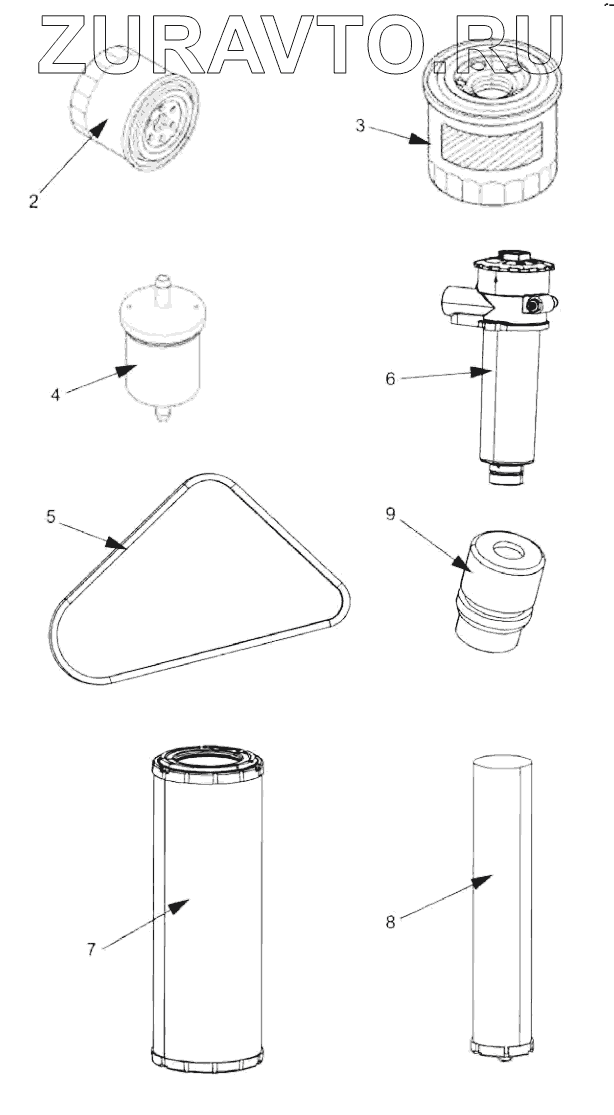 ZURAVTO.RU

2

3

4

6

5

9

7

8