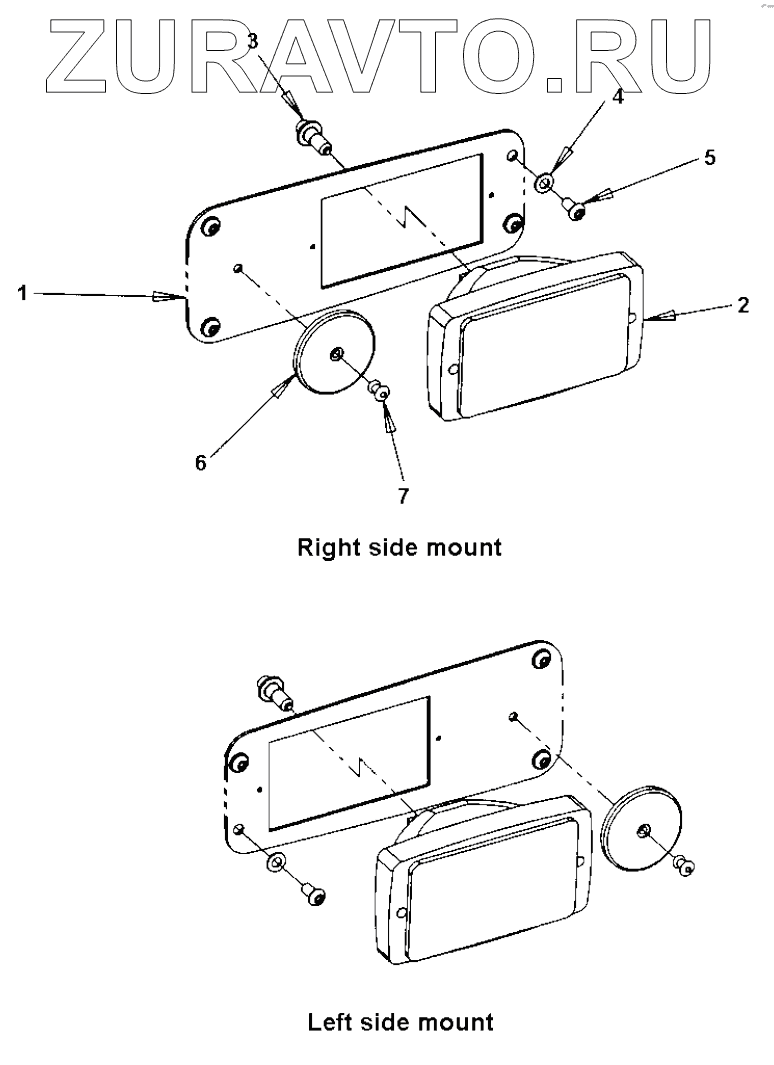 ZURAVTO.RU

3
4
5
1
2
6
7

Right side mount

Left side mount