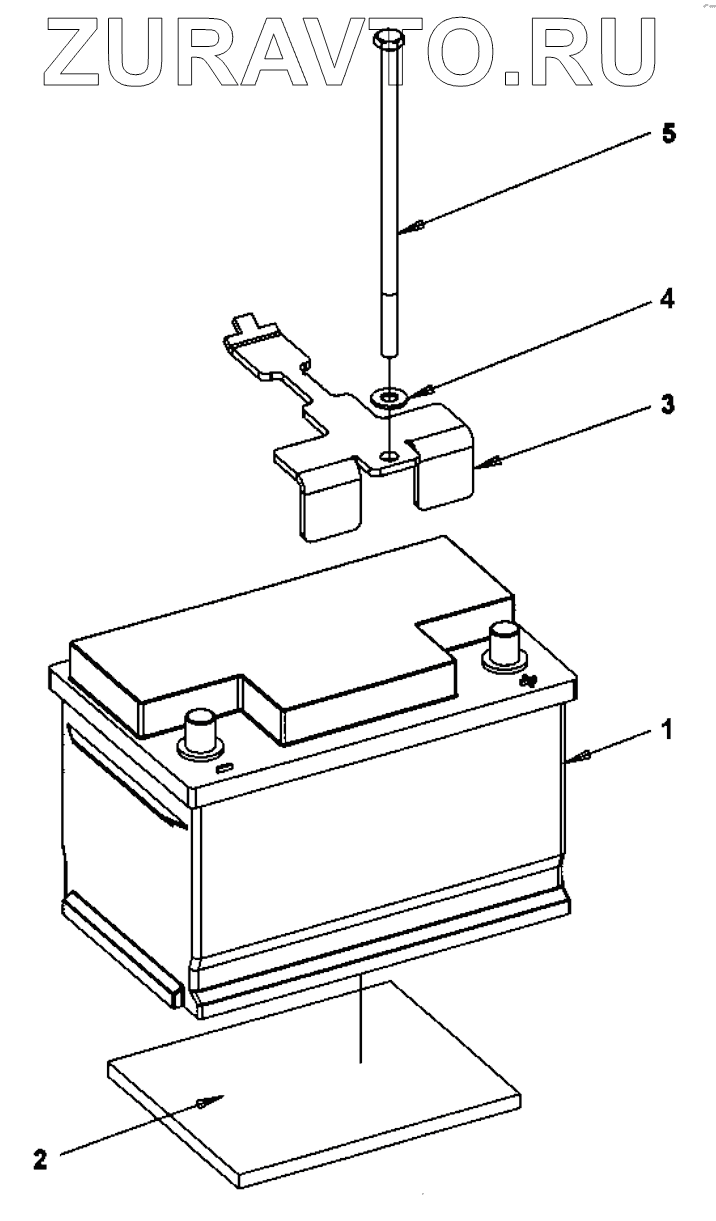 ZURAVTO.RU

5

4

3

1

2