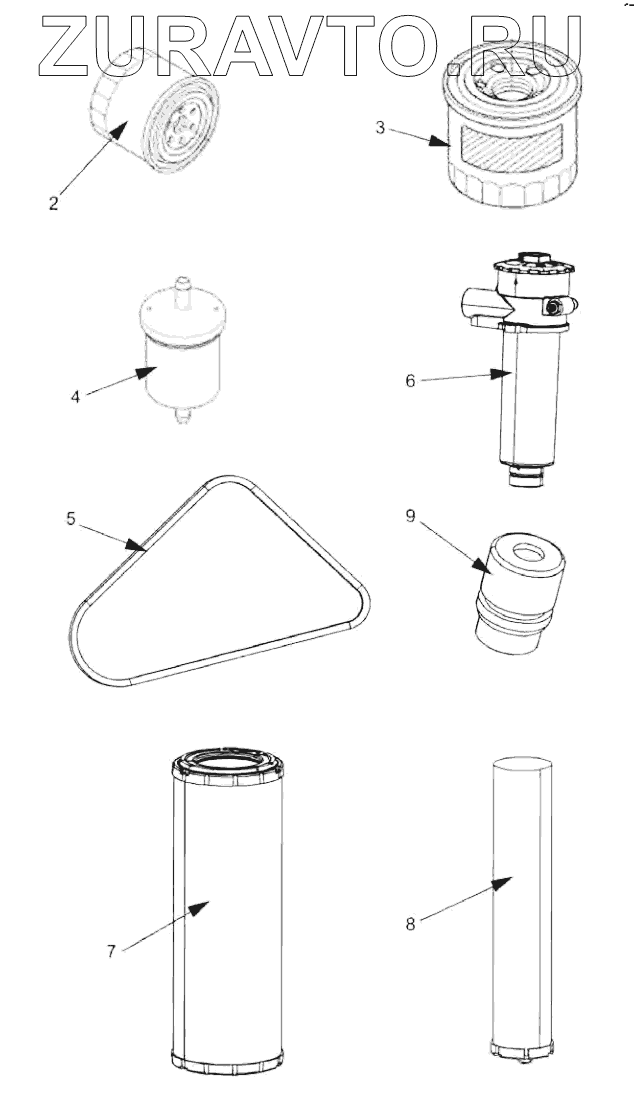 ZURAVTO.RU

2

3

4

6

5

9

7

8