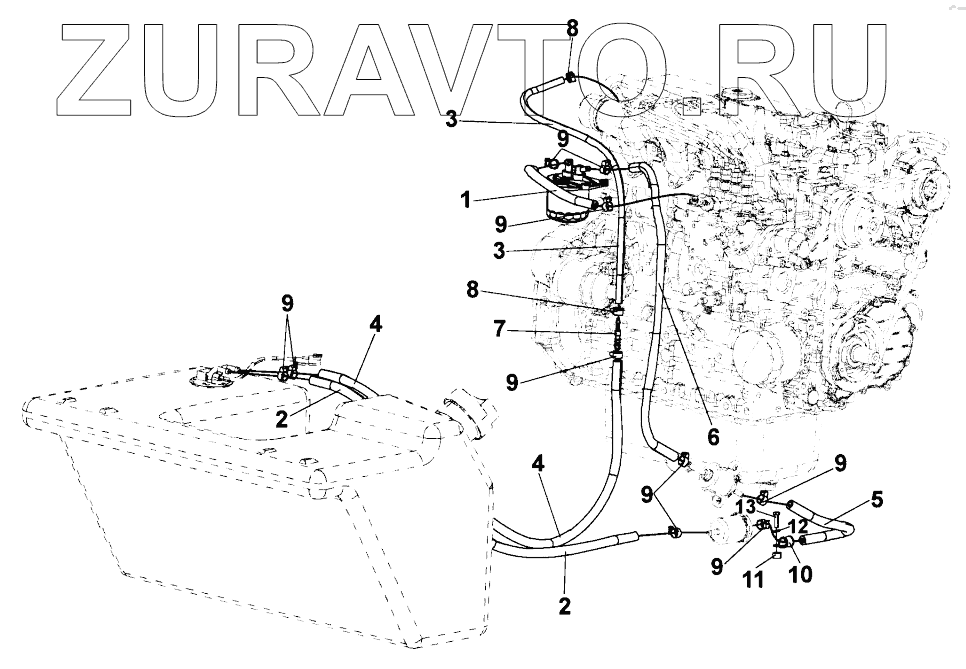 ZURAVTO.RU

8
3
9
1
9
3
8
7
9
9
4
2
6
4
9
9
5
13
12
9
11
10
2