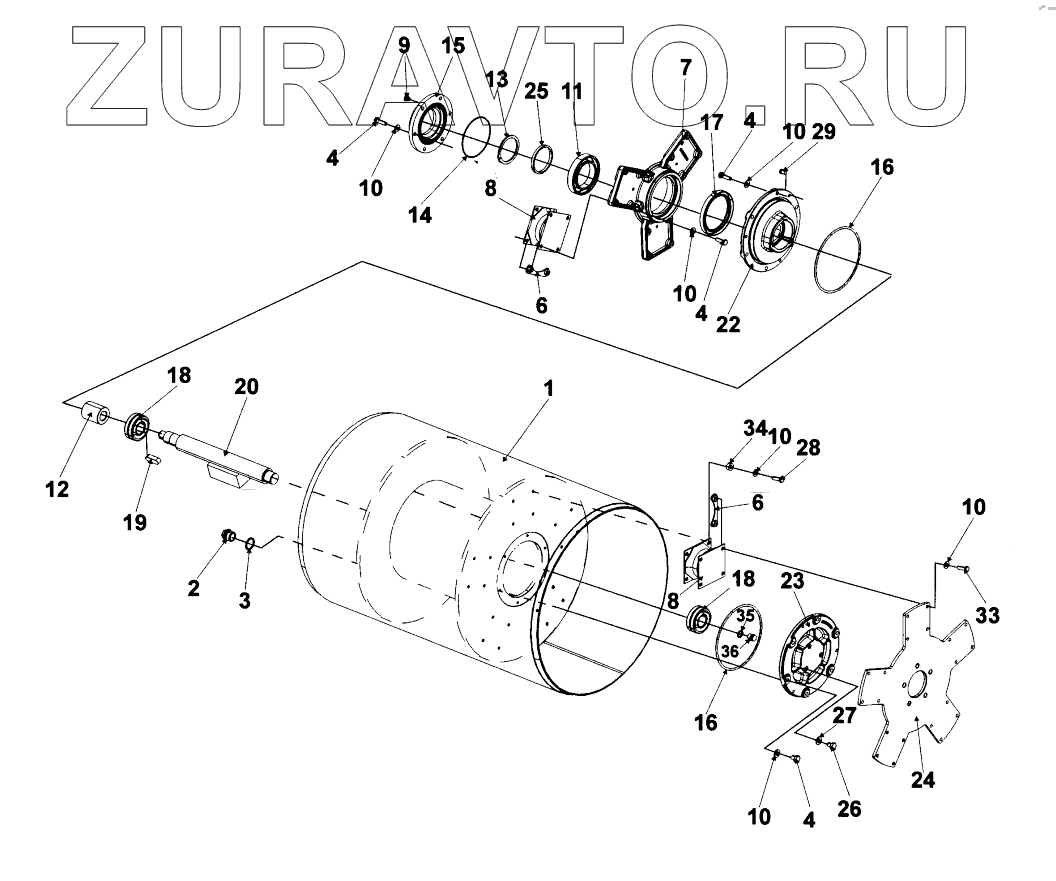 ZURAVTO.RU

9 15 13 25 11 7 17 4 10 29 16 4 10 14 8 6 10 4 22

18 20 1 12 19 2 3 34 10 28 6 10 33 8 18 23 35 36 16 27 24 10 4 26