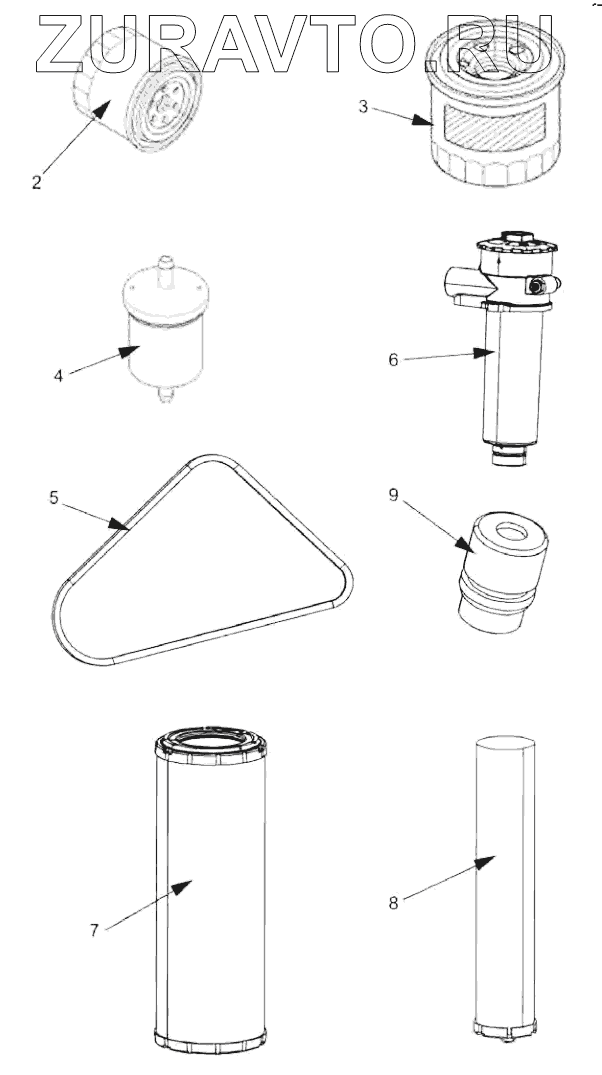 ZURAVTO.RU

2

3

4

6

5

9

7

8