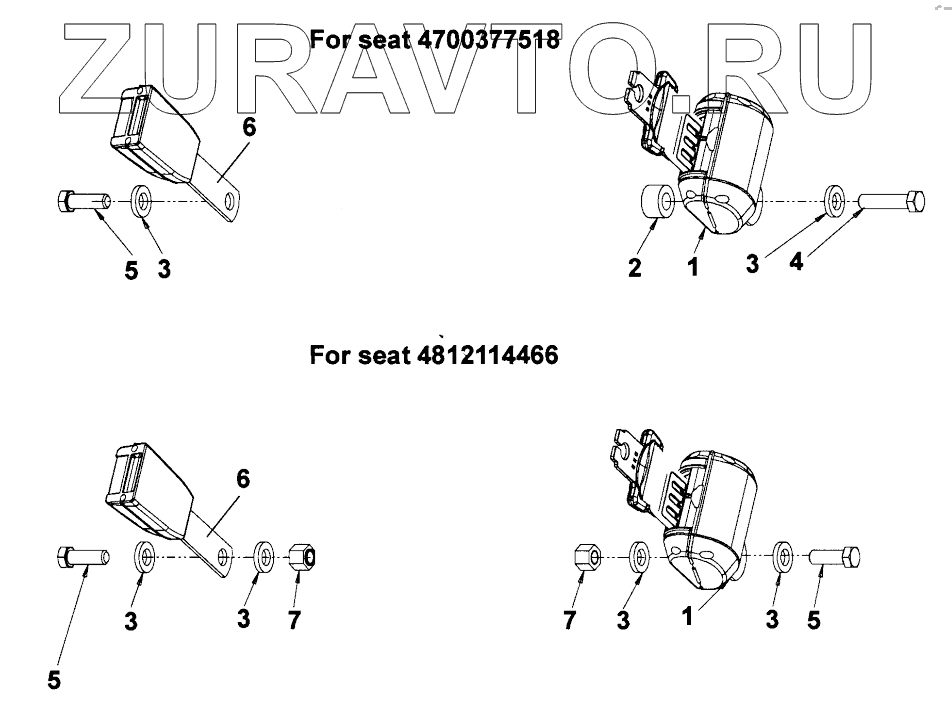 ZURAVTO.RU

For seat 4700377518

6

5 3

2 1 3 4

For seat 4812114466

6

3 3 7

5

7 3 1 3 5