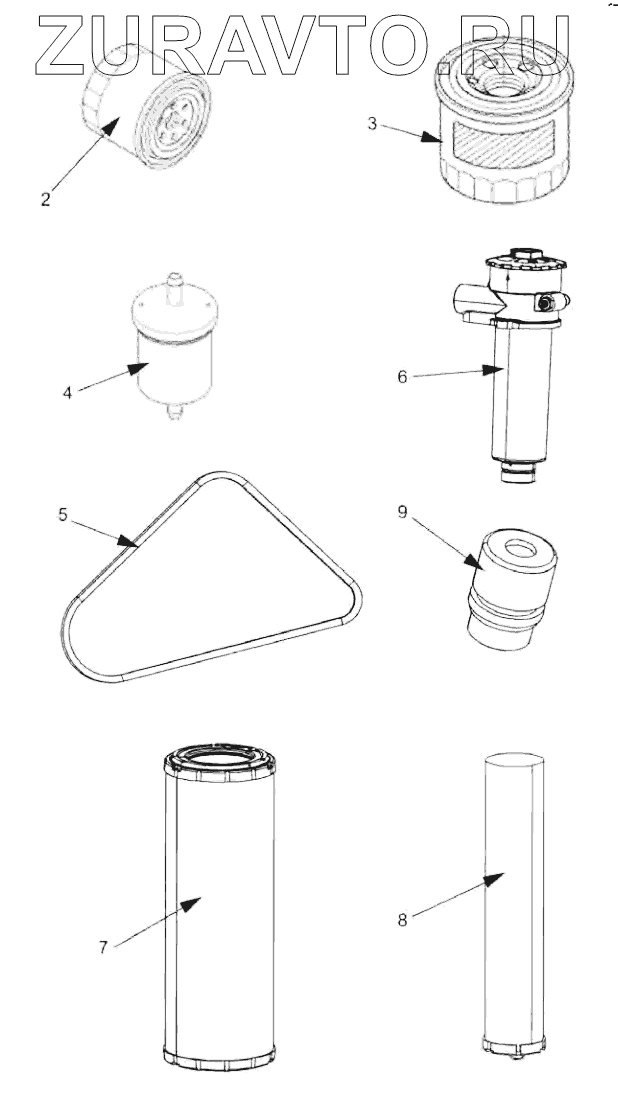 ZURAVTO.RU

2

3

4

6

5

9

7

8