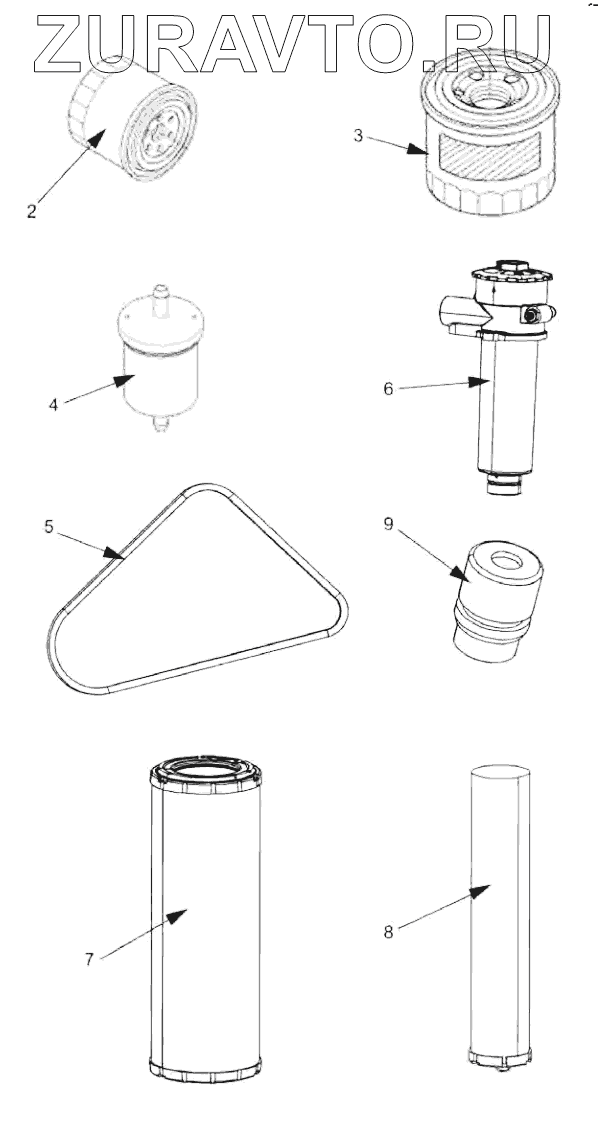 ZURAVTO.RU

2
3
4
6
5
9
7
8