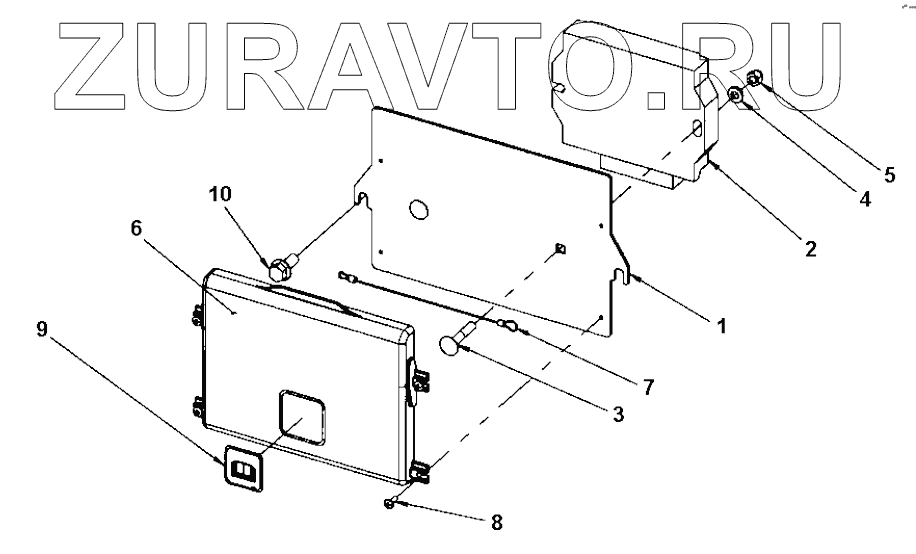 ZURAVTO.RU

5
4
2
10
6
1
9
7
3
8