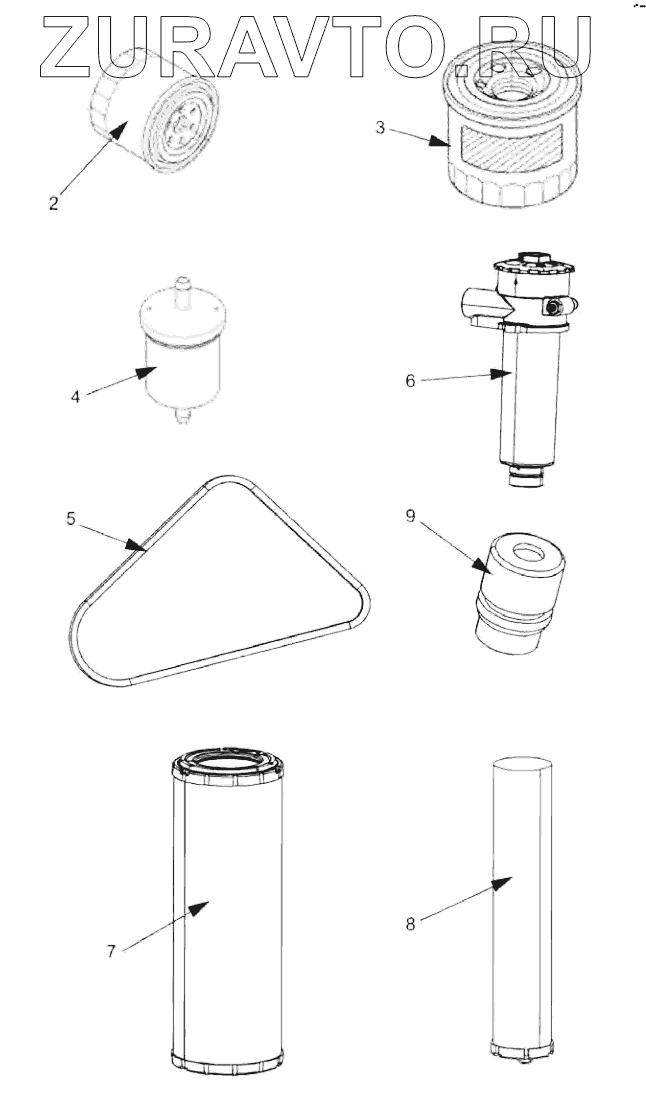 ZURAVTO.RU

2

3

4

6

5

9

7

8