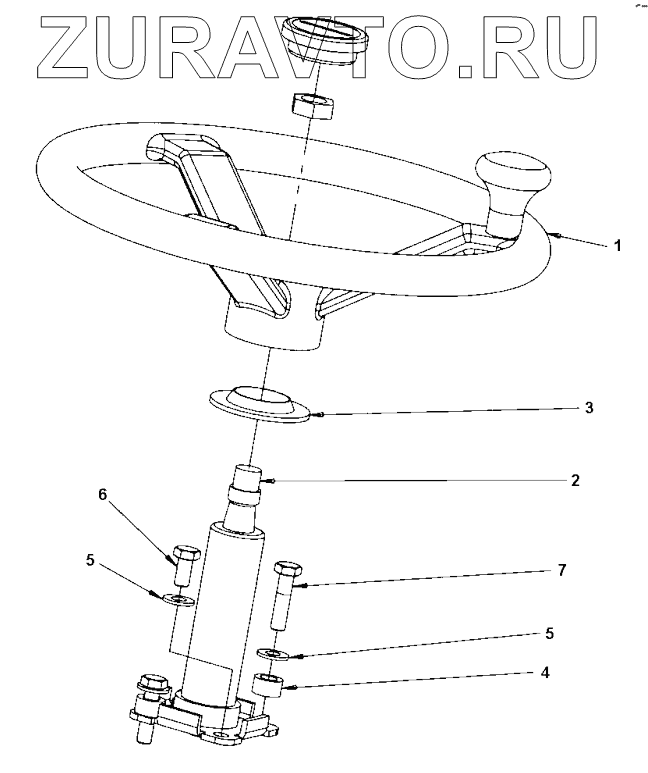 ZURAVTO.RU

1

3

2

6

5

7

5

4