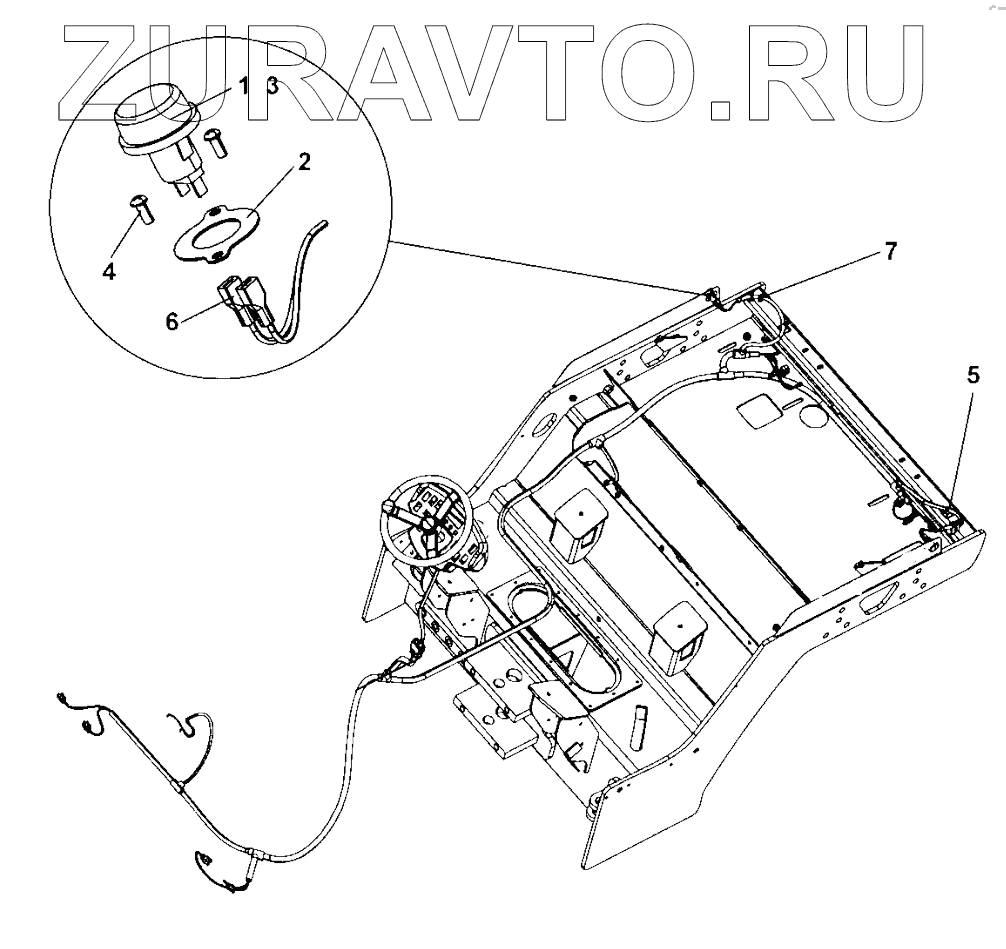 ZURAVTO.RU

1
3
2
4
6
7
5