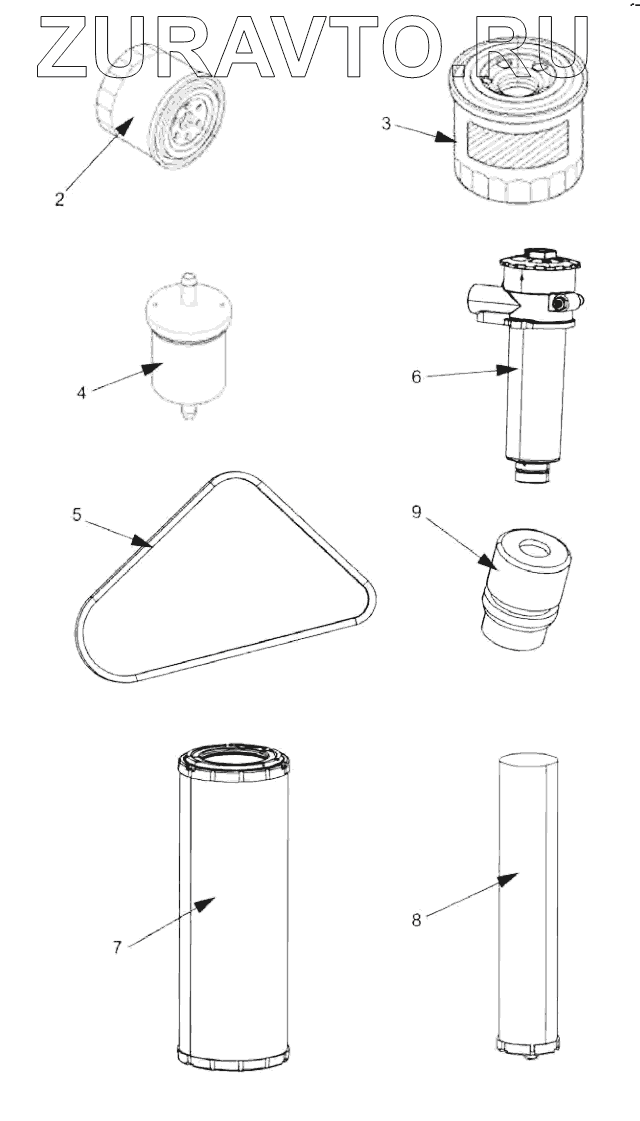 ZURAVTO.RU

2

3

4

6

5

9

7

8