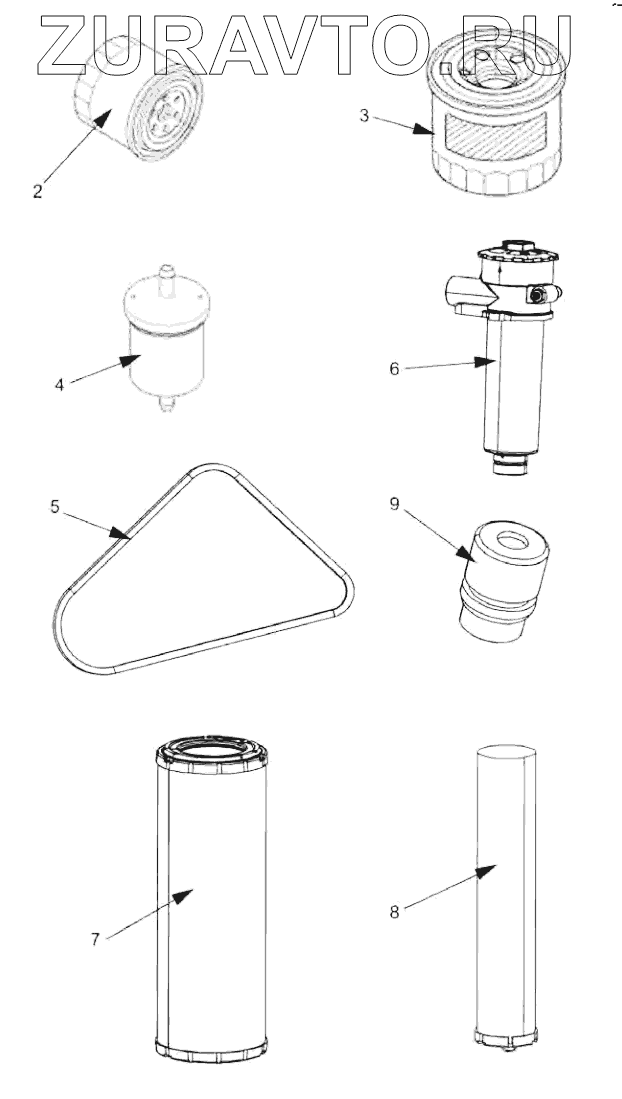 ZURAVTO.RU

2

3

4

6

5

9

7

8