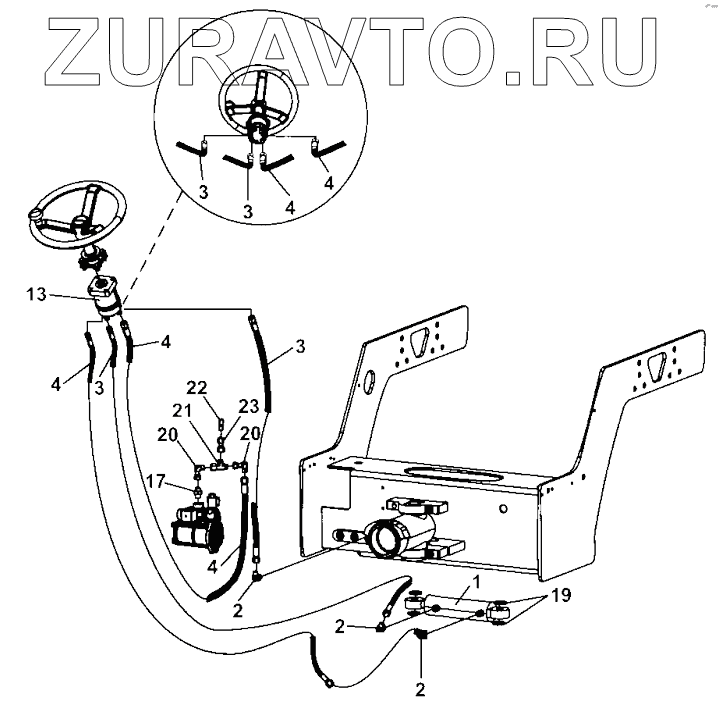 ZURAVTO.RU

3
3
4
4
13
4
3
4
3
22
21
23
20
20
17
4
2
1
19
2
2