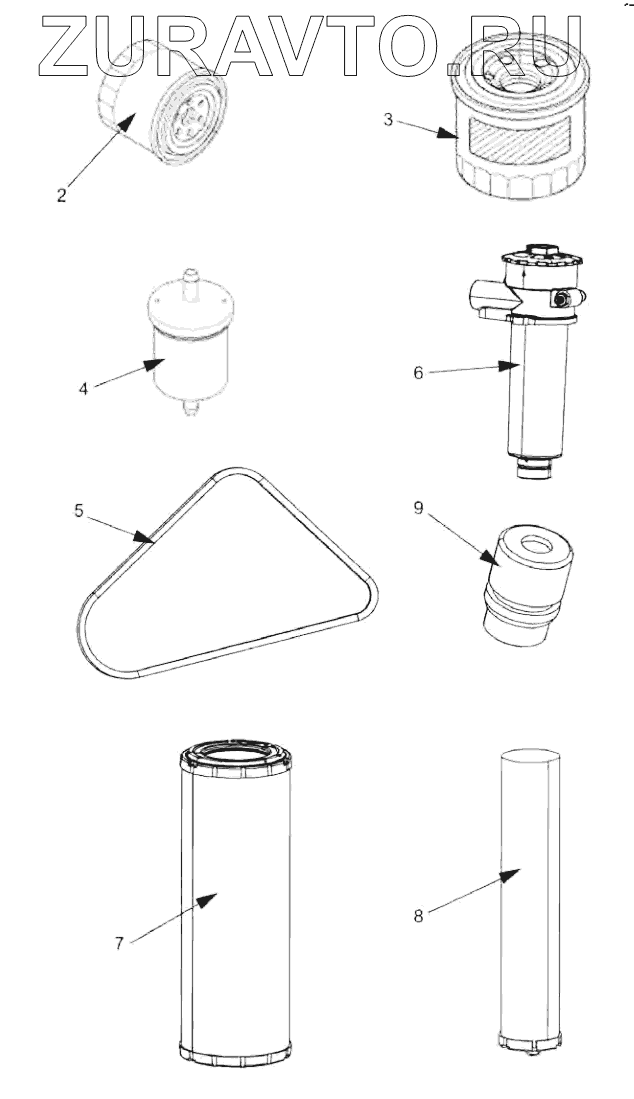 ZURAVTO.RU

2

3

4

6

5

9

7

8