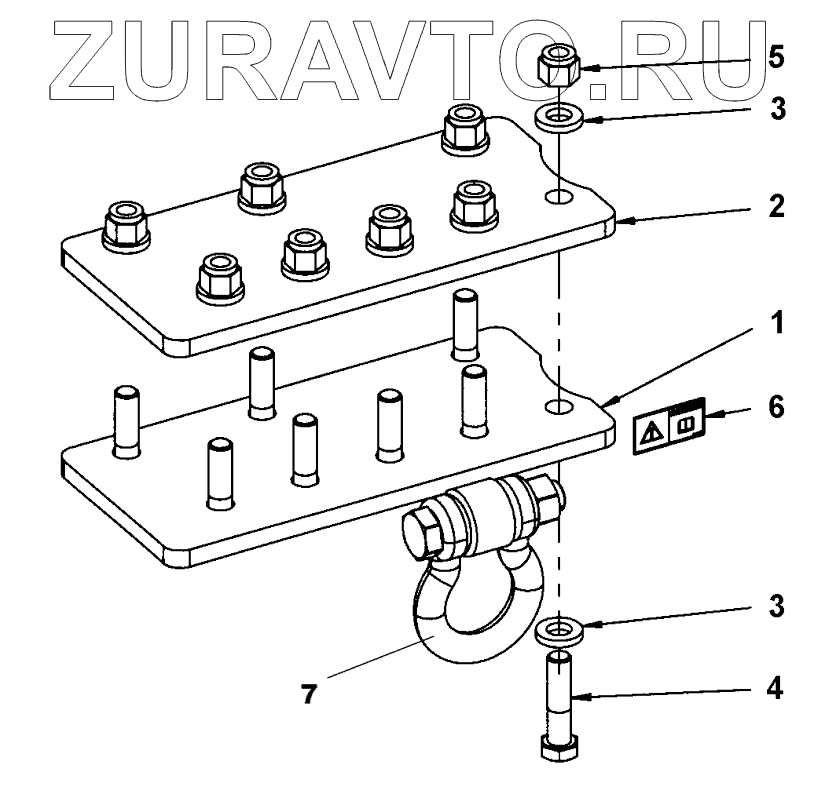 ZURAVTO.RU

5
3
2
1
6
3
7
4