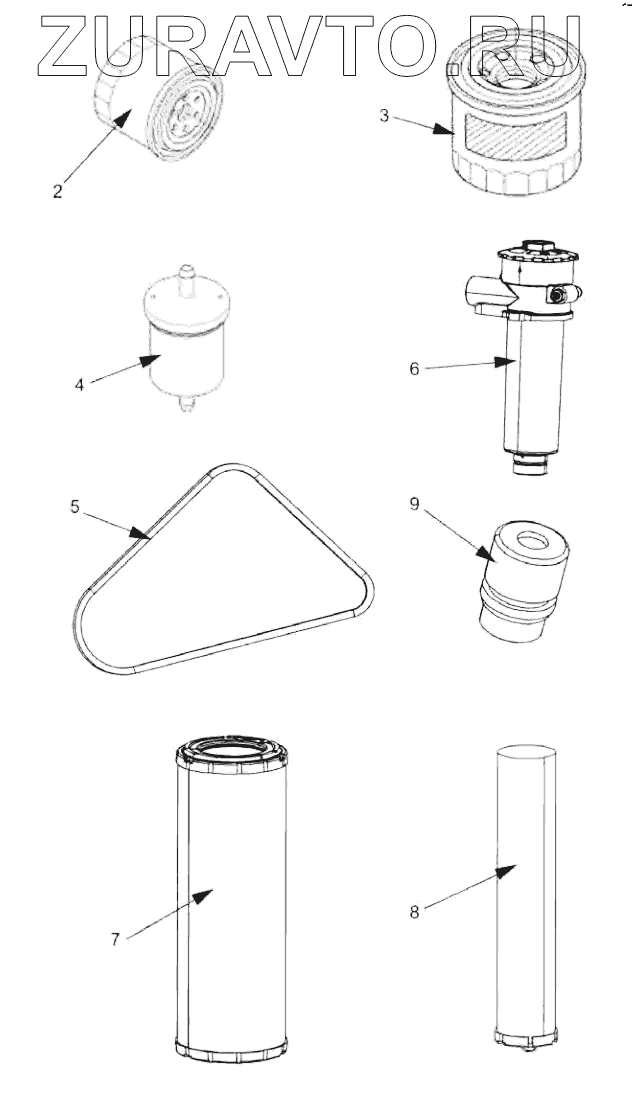 ZURAVTO.RU

2

3

4

6

5

9

7

8