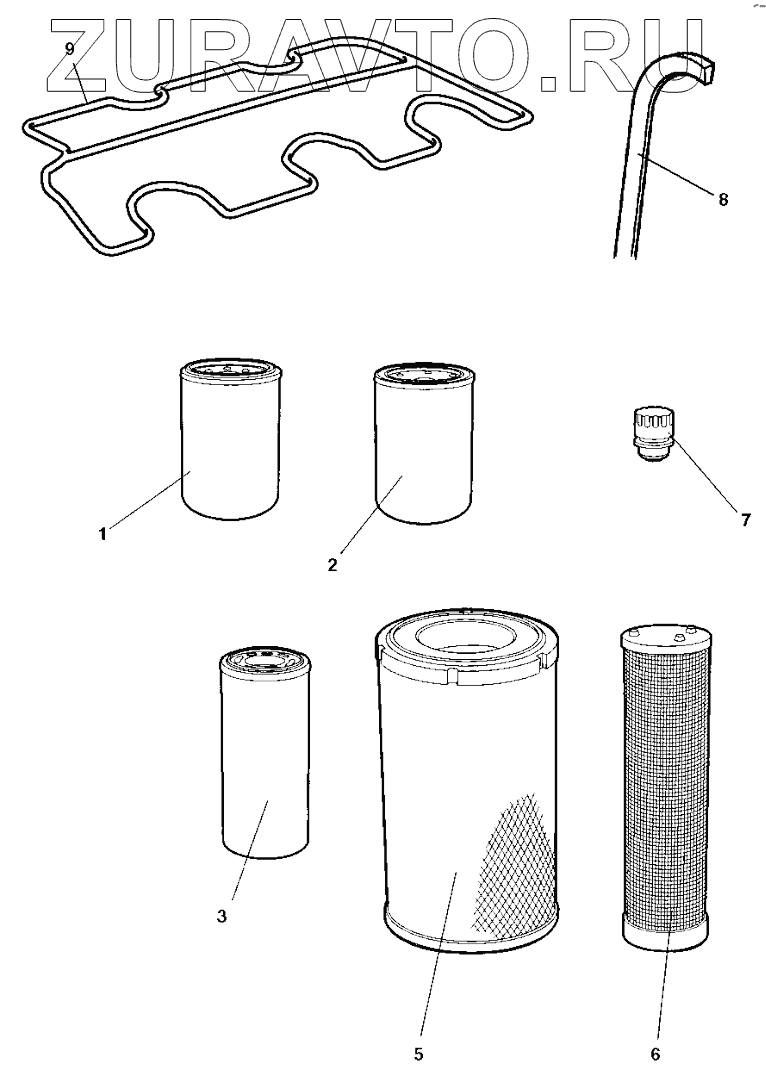 ZURAVTO.RU

9

8

1

2

7

3

5

6