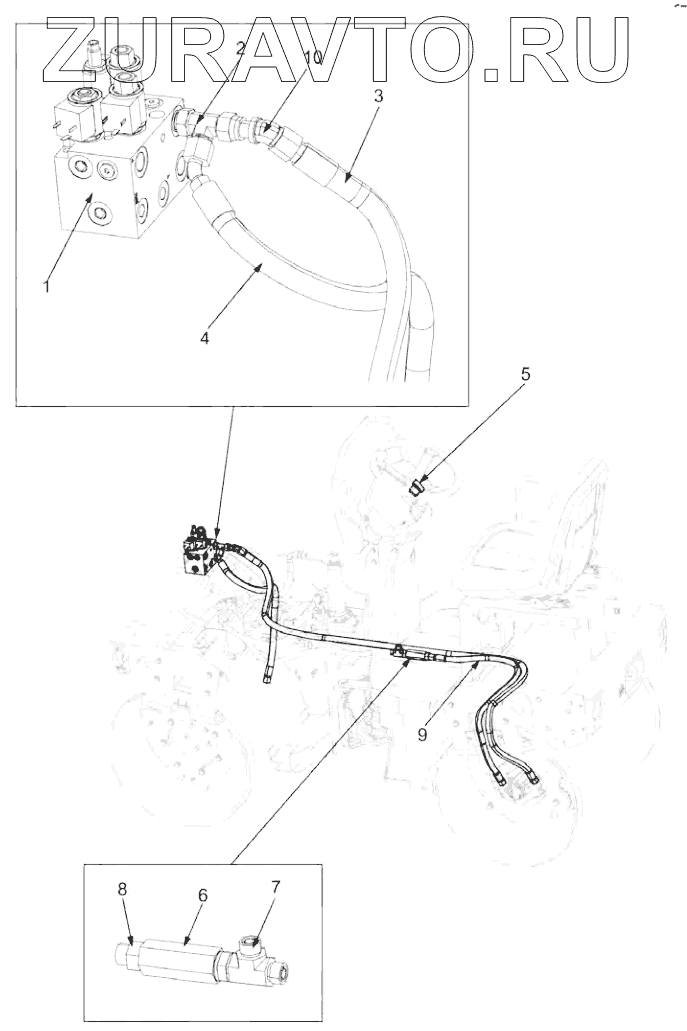 ZURAVTO.RU

2
10
3
1
4
5
9
8
6
7