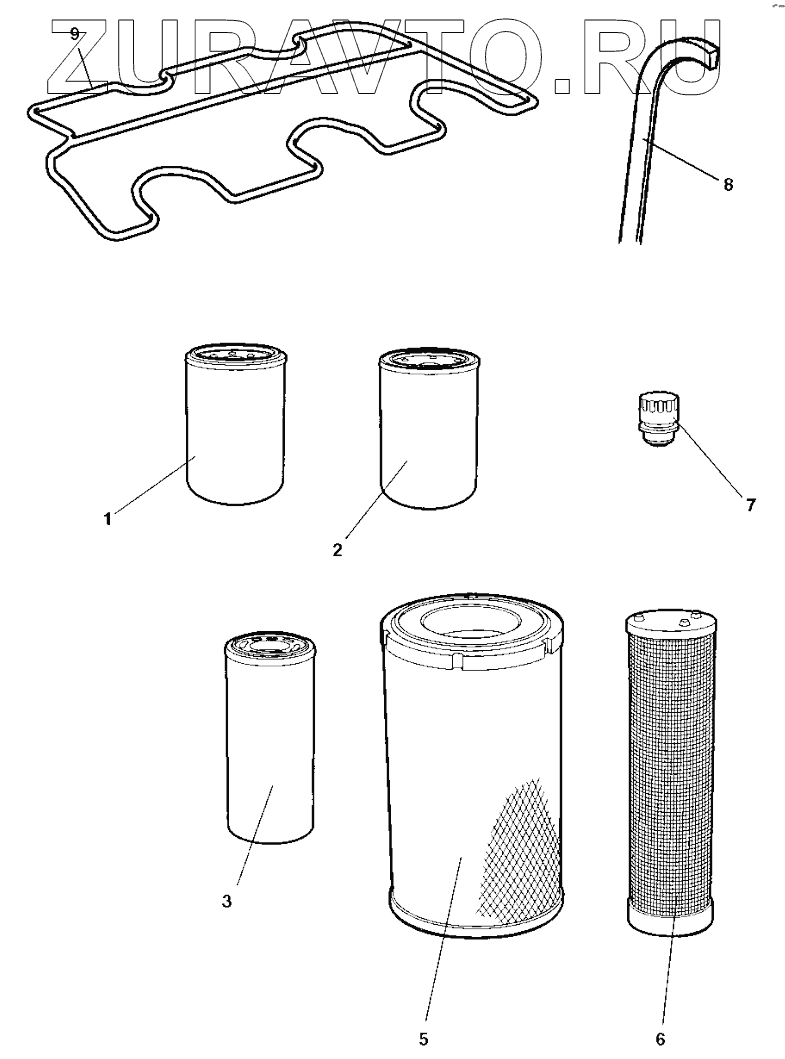 ZURAVTO.RU

9

8

1

2

7

3

5

6