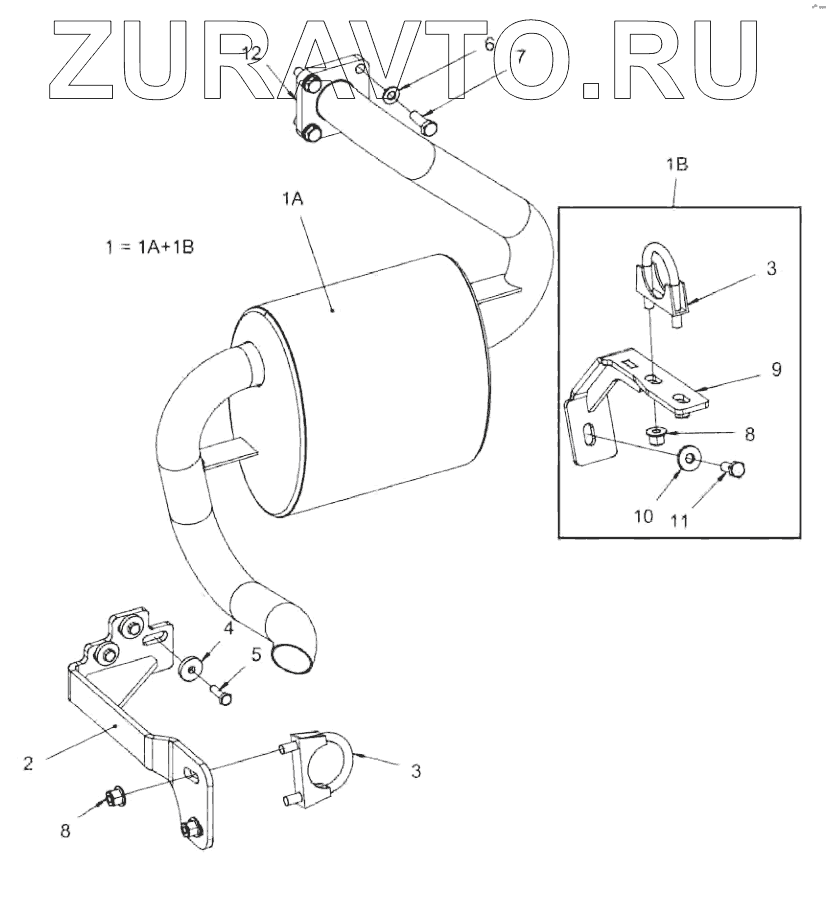 ZURAVTO.RU

12
6
7
1B
1A
1 = 1A+1B
3
9
8
10
11
4
5
2
3
8