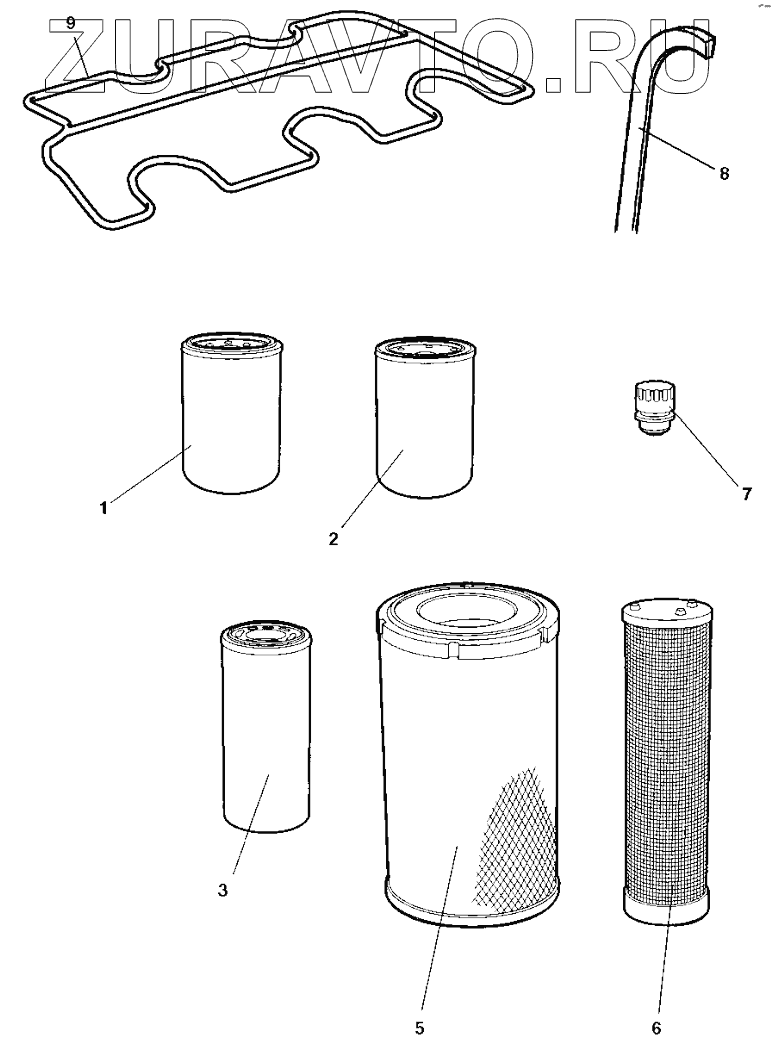 ZURAVTO.RU

9

8

1

2

7

3

5

6