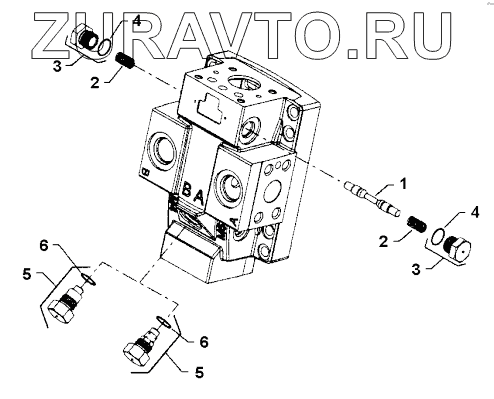 ZURAVTO.RU

4
3
2
B
B A
A
1
2
4
3
6
5
6
5