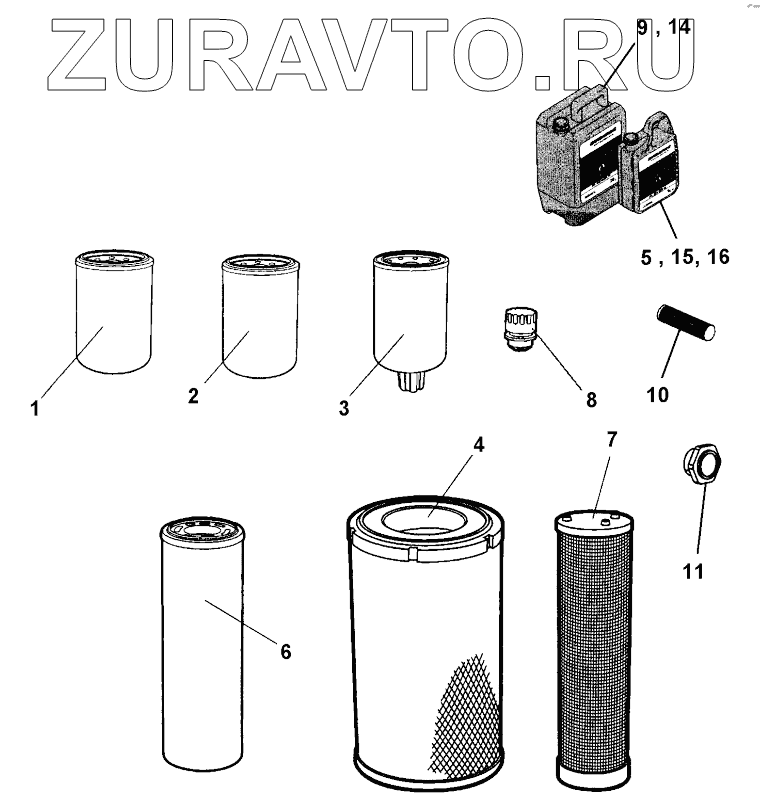 ZURAVTO.RU

9 , 14

5 , 15, 16

1

2

3

8

10

4

7

11

6